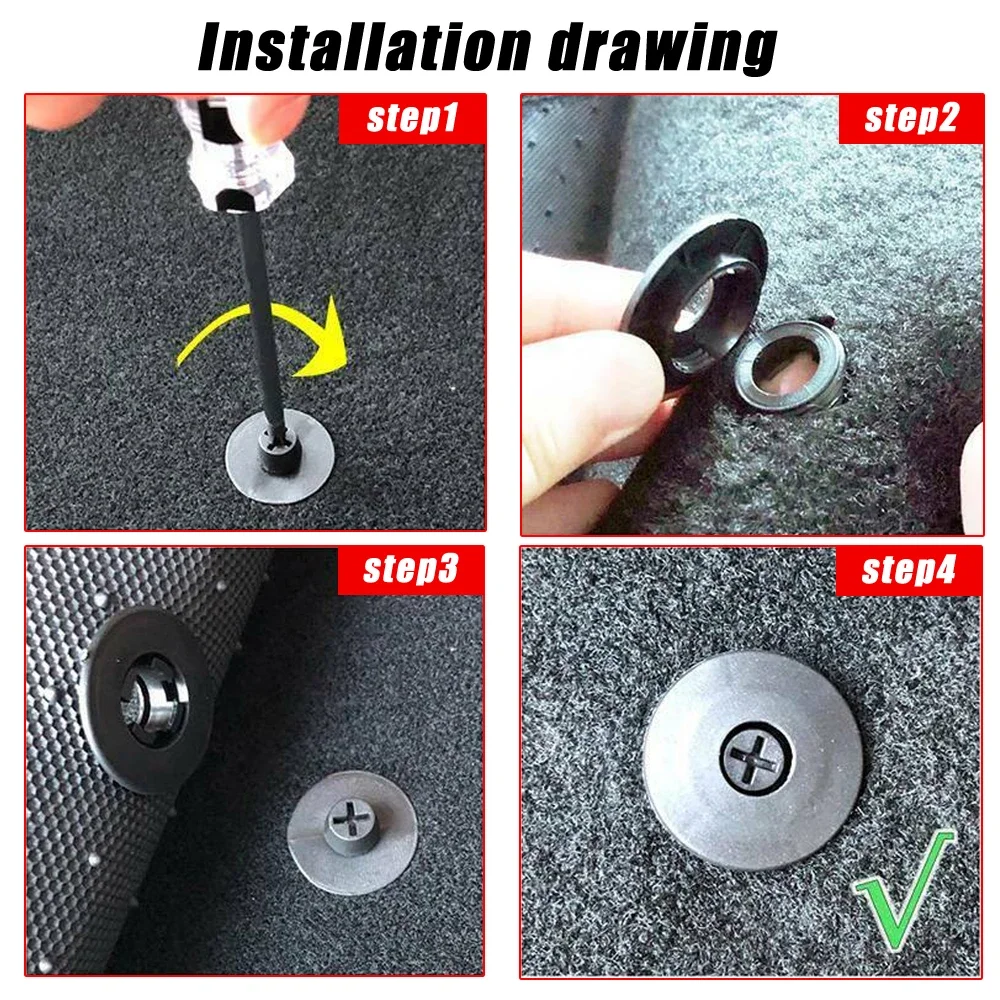 Installation drawing

step1

step2

step3

step4