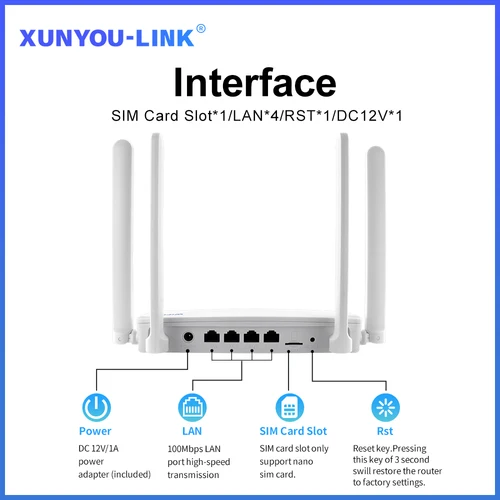 XUNYOU-LINK®

Interface

SIM Card Slot*1/LAN*4/RST*1/DC12V*1

Power

DC 12V/1A power adapter (included)

LAN

100Mbps LAN port high-speed transmission

SIM Card Slot

SIM card slot only support nano sim card.

Rst

Reset key.Pressing this key of 3 second swill restore the router to factory settings.