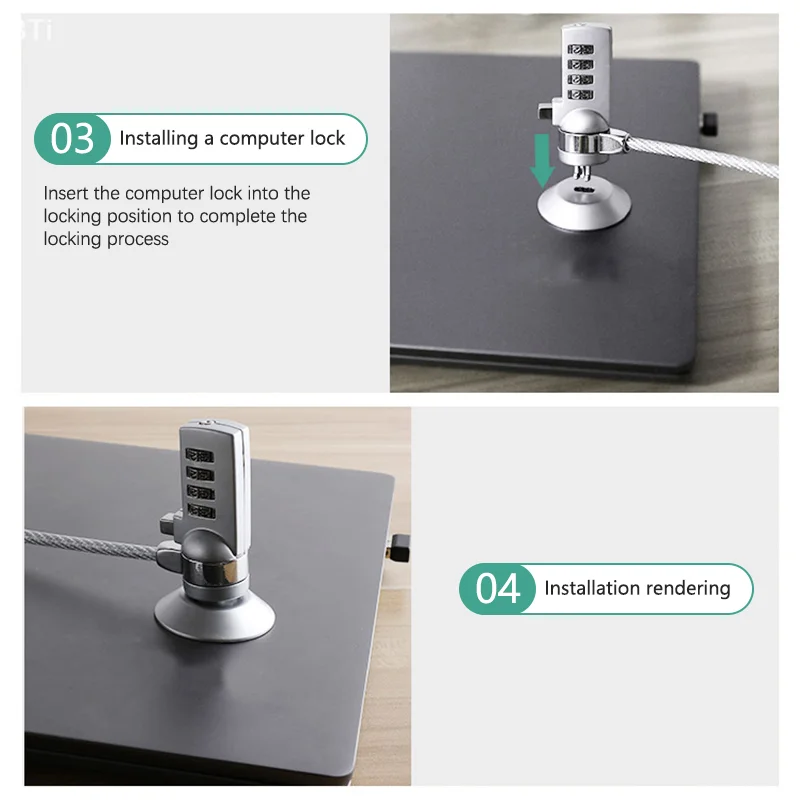 03 Installing a computer lock

Insert the computer lock into the locking position to complete the locking process

04 Installation rendering