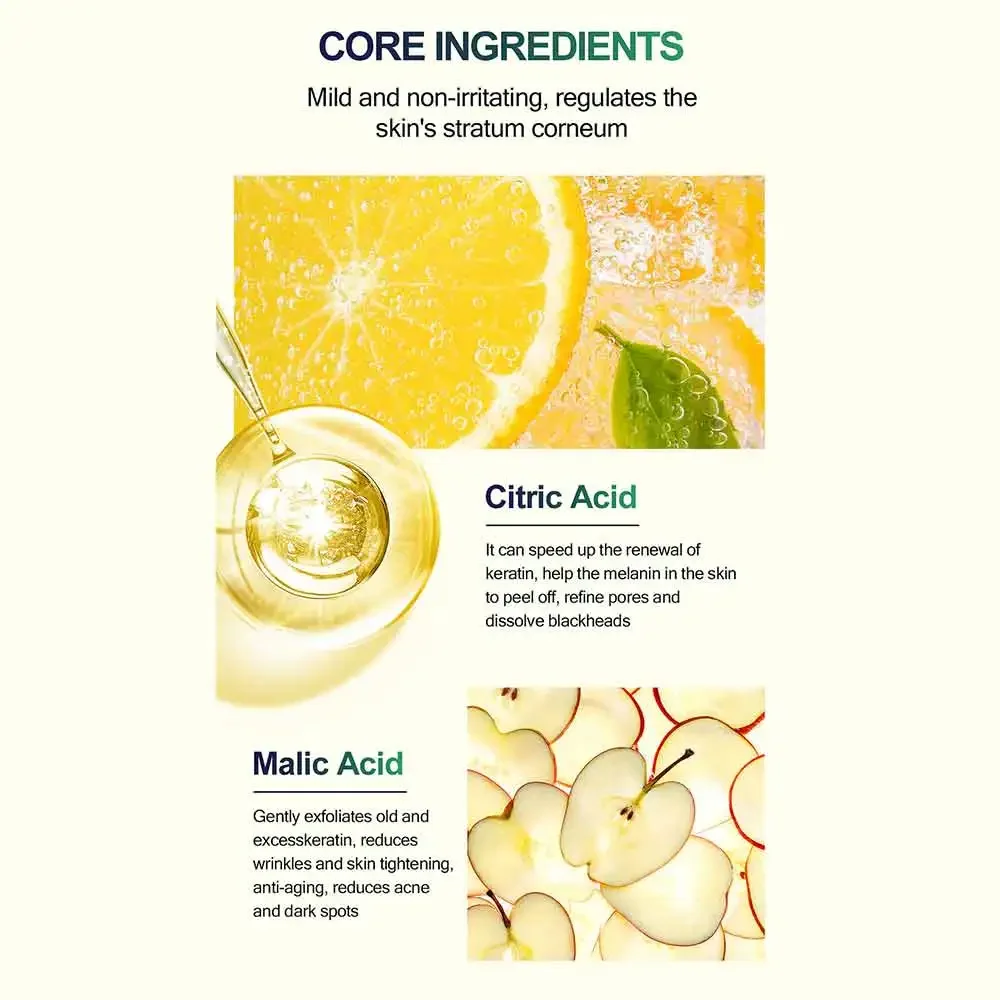 CORE INGREDIENTS

Mild and non-irritating, regulates the skin's stratum corneum

Citric Acid

It can speed up the renewal of keratin, help the melanin in the skin to peel off, refine pores and dissolve blackheads

Malic Acid

Gently exfoliates old and excesskeratin, reduces wrinkles and skin tightening, anti-aging, reduces acne and dark spots