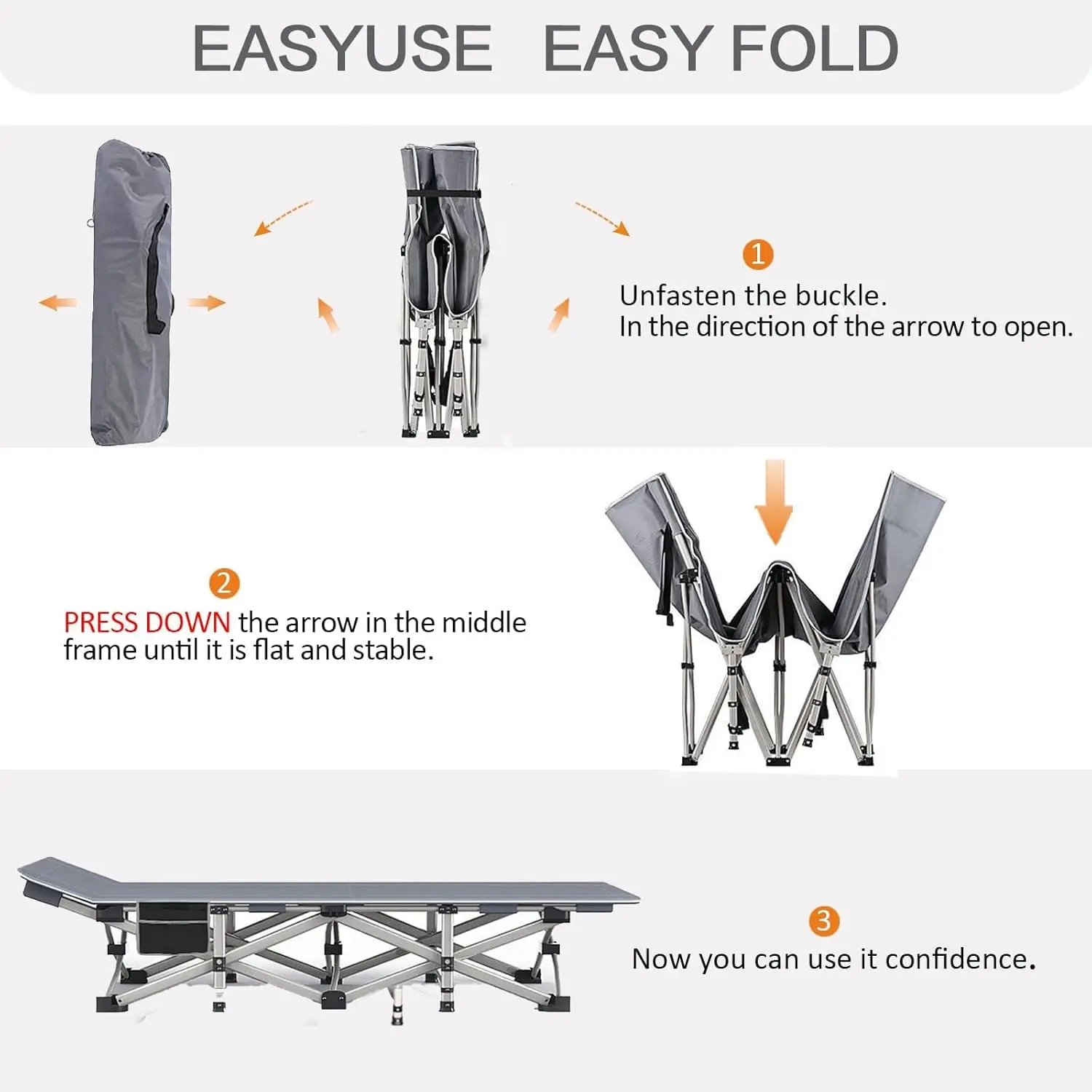 EASYUSE EASY FOLD

1
Unfasten the buckle.
In the direction of the arrow to open.

2
PRESS DOWN the arrow in the middle frame until it is flat and stable.

3
Now you can use it confidence.