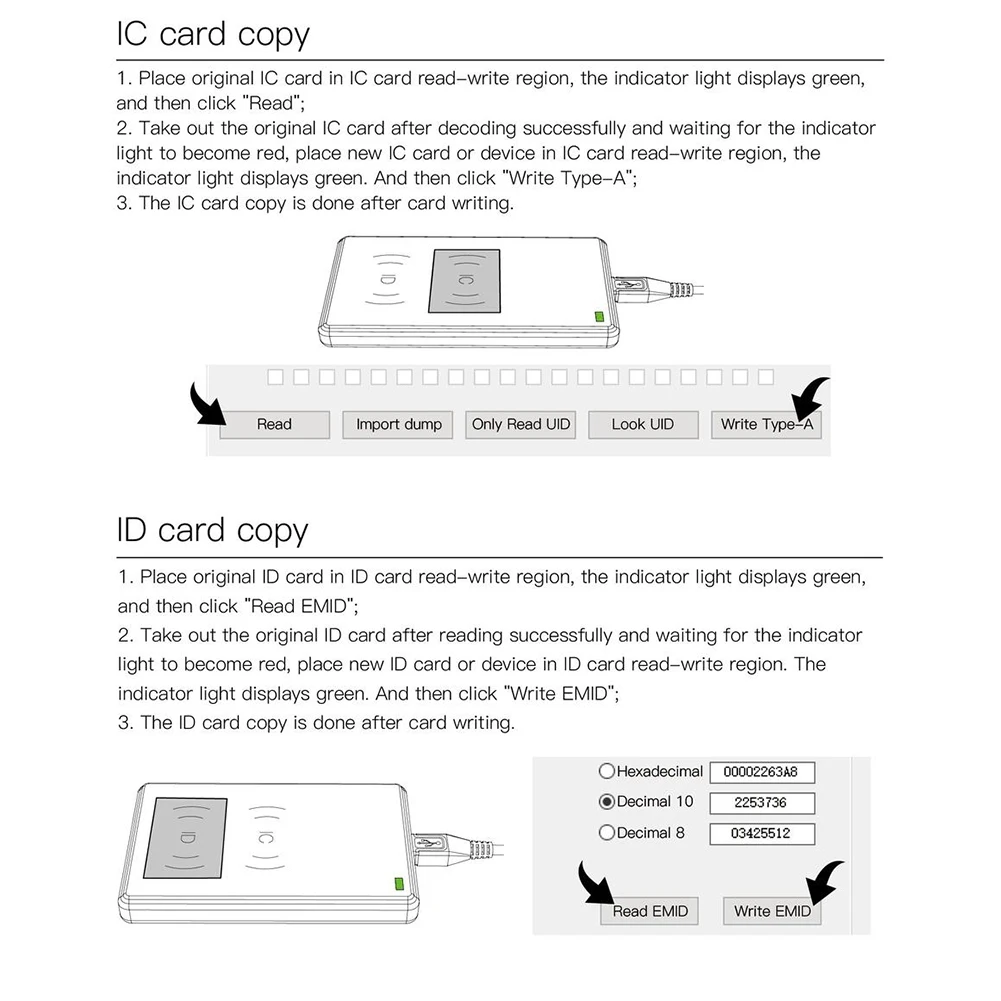 IC card copy

1. Place original IC card in IC card read–write region, the indicator light displays green, and then click "Read";
2. Take out the original IC card after decoding successfully and waiting for the indicator light to become red, place new IC card or device in IC card read–write region, the indicator light displays green. And then click "Write Type–A";
3. The IC card copy is done after card writing.

ID IC

Read Import dump Only Read UID Look UID Write Type–A

ID card copy

1. Place original ID card in ID card read–write region, the indicator light displays green, and then click "Read EMID";
2. Take out the original ID card after reading successfully and waiting for the indicator light to become red, place new ID card or device in ID card read–write region. The indicator light displays green. And then click "Write EMID";
3. The ID card copy is done after card writing.

ID IC

Hexadecimal 00002263A8
Decimal 10 2253736
Decimal 8 03425512

Read EMID Write EMID