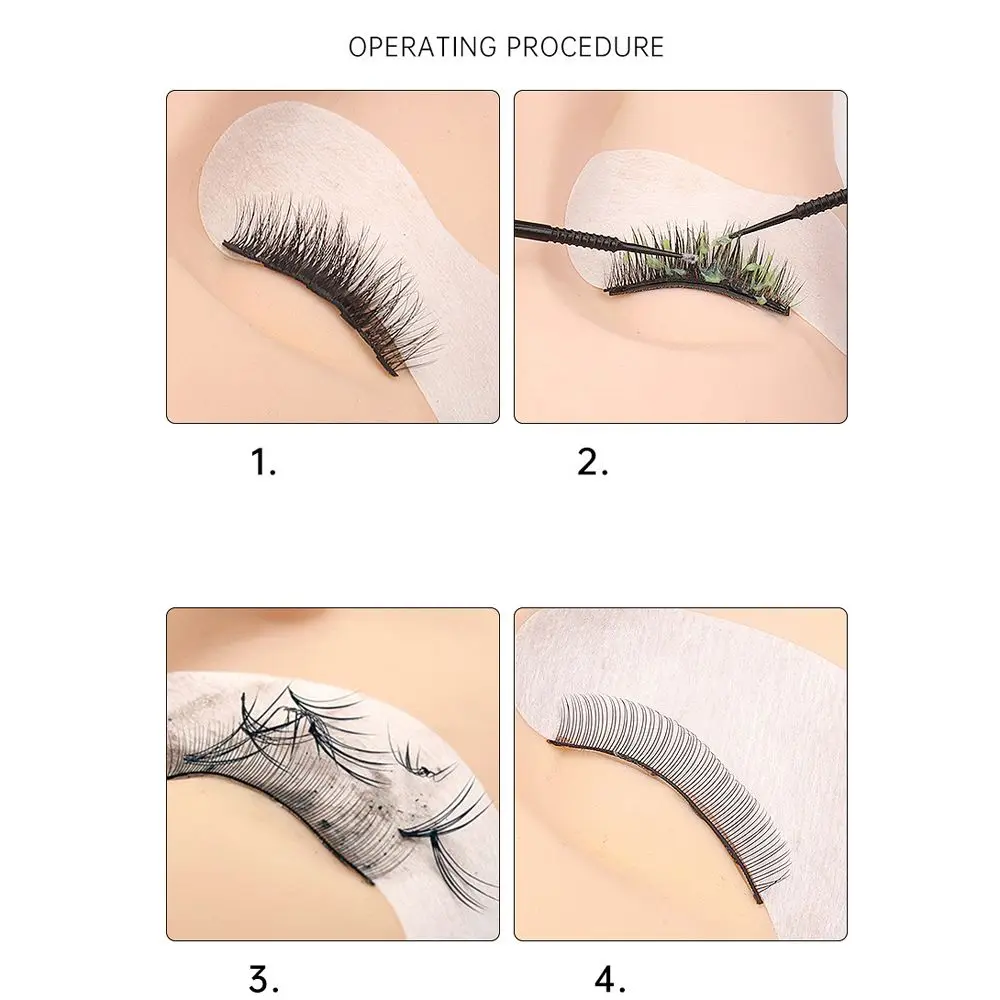 OPERATING PROCEDURE

1.

2.

3.

4.