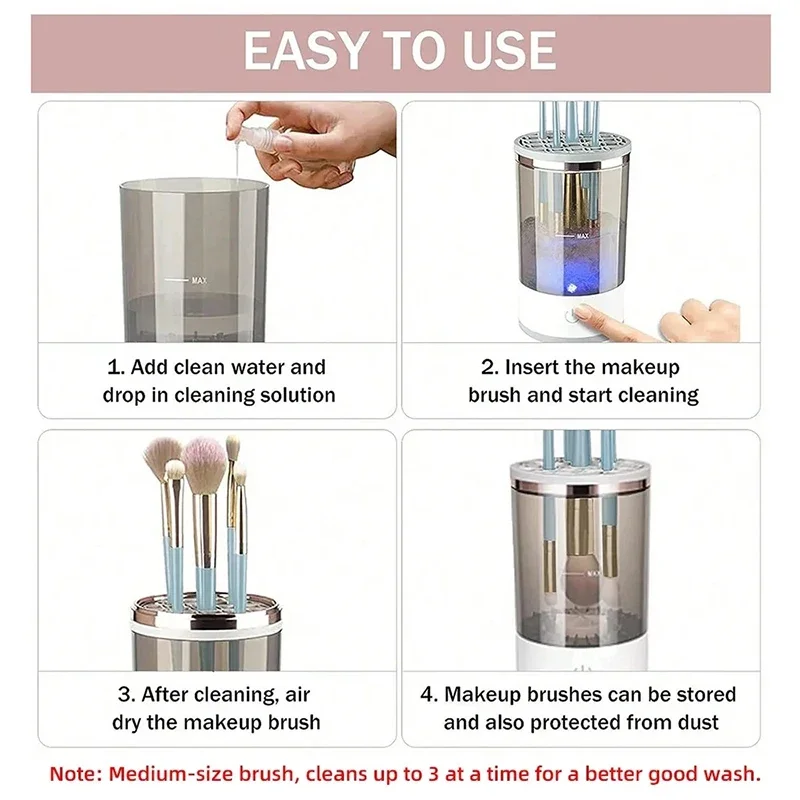 EASY TO USE

MAX

1. Add clean water and drop in cleaning solution

MAX

2. Insert the makeup brush and start cleaning

3. After cleaning, air dry the makeup brush

MAX

4. Makeup brushes can be stored and also protected from dust

Note: Medium-size brush, cleans up to 3 at a time for a better good wash.