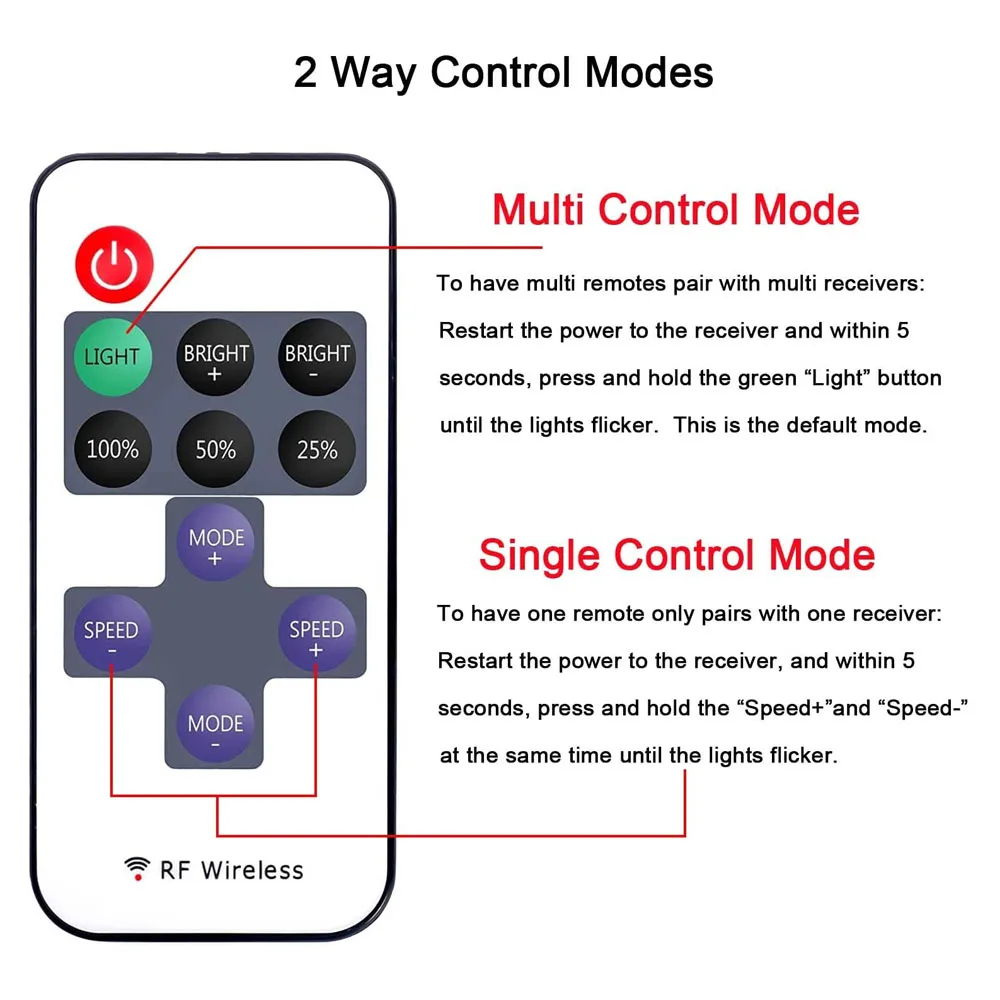 2 Way Control Modes

LIGHT
BRIGHT +
BRIGHT -
100%
50%
25%
MODE +
SPEED -
SPEED +
MODE -

RF Wireless

Multi Control Mode

To have multi remotes pair with multi receivers: Restart the power to the receiver and within 5 seconds, press and hold the green “Light” button until the lights flicker. This is the default mode.

Single Control Mode

To have one remote only pairs with one receiver: Restart the power to the receiver, and within 5 seconds, press and hold the “Speed+”and “Speed-” at the same time until the lights flicker.