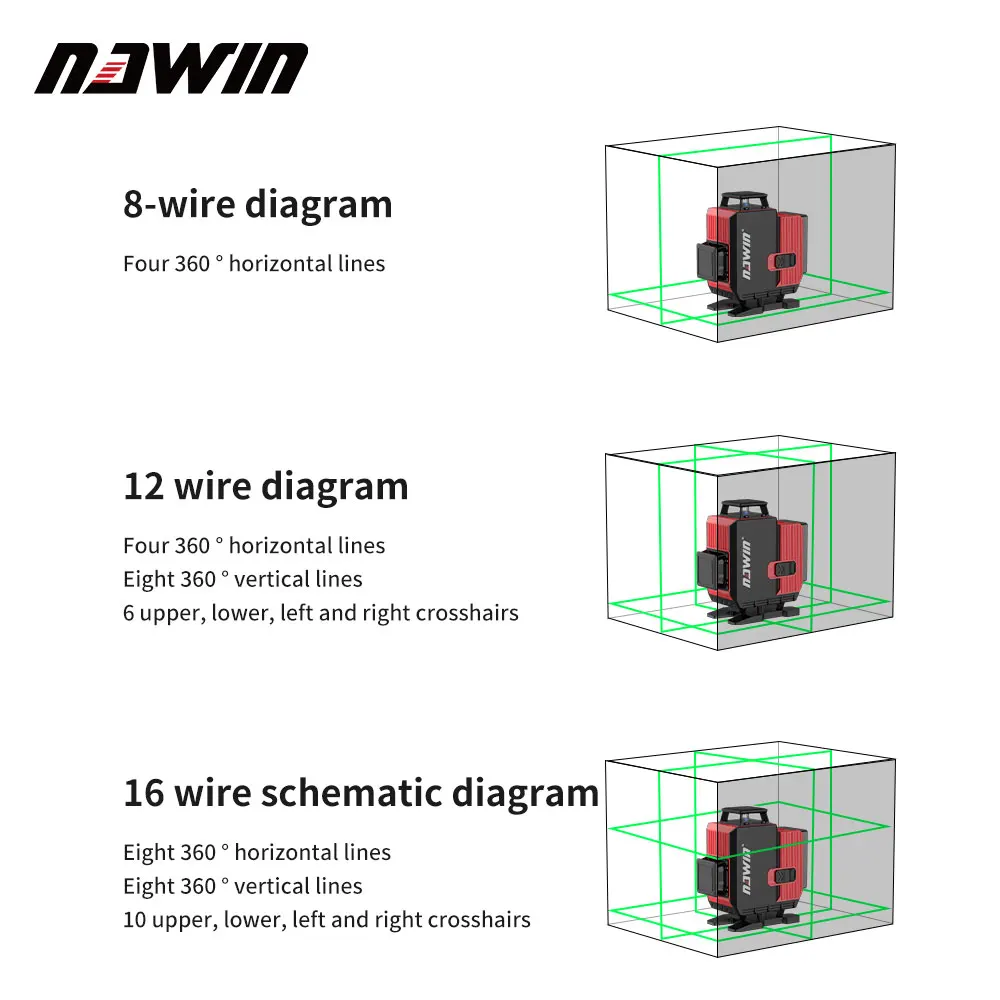 NAWIN

8-wire diagram

Four 360 ° horizontal lines

NAWIN

12 wire diagram

Four 360 ° horizontal lines
Eight 360 ° vertical lines
6 upper, lower, left and right crosshairs

NAWIN

16 wire schematic diagram

Eight 360 ° horizontal lines
Eight 360 ° vertical lines
10 upper, lower, left and right crosshairs

NAWIN