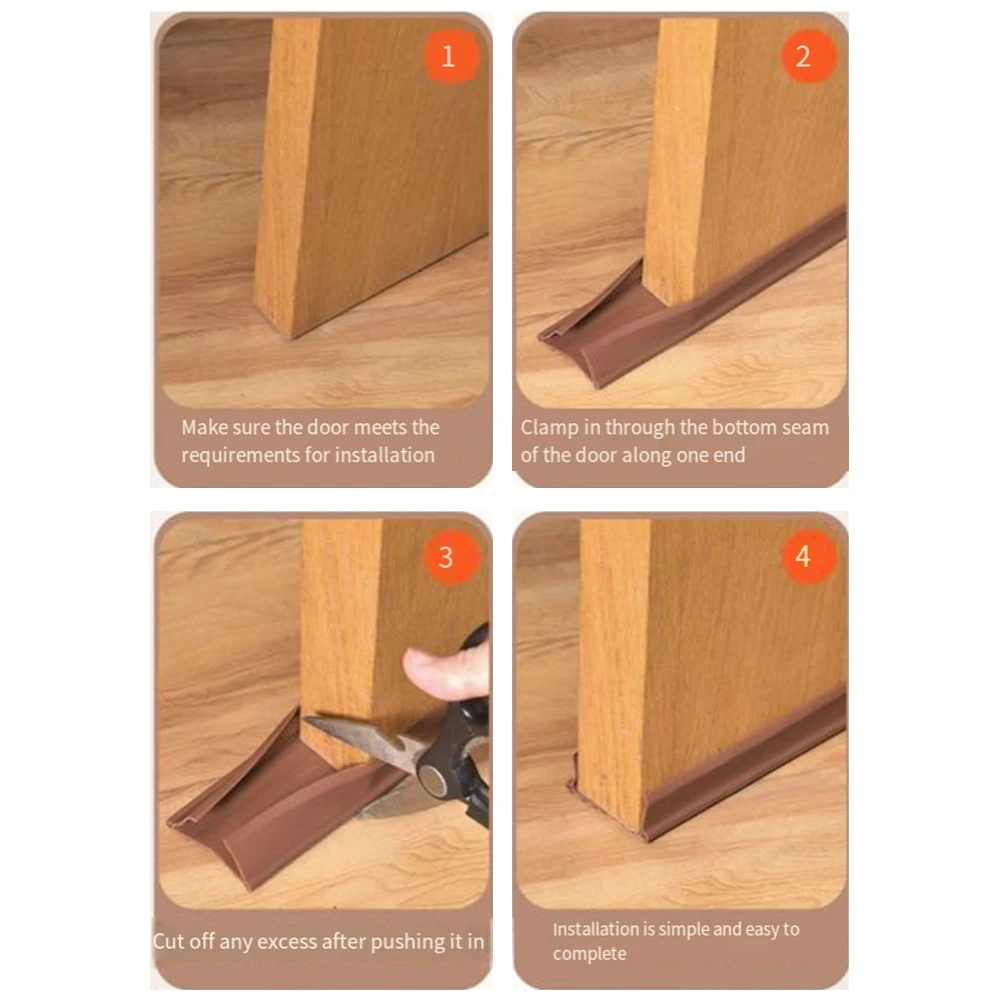 1

Make sure the door meets the requirements for installation

2

Clamp in through the bottom seam of the door along one end

3

Cut off any excess after pushing it in

4

Installation is simple and easy to complete