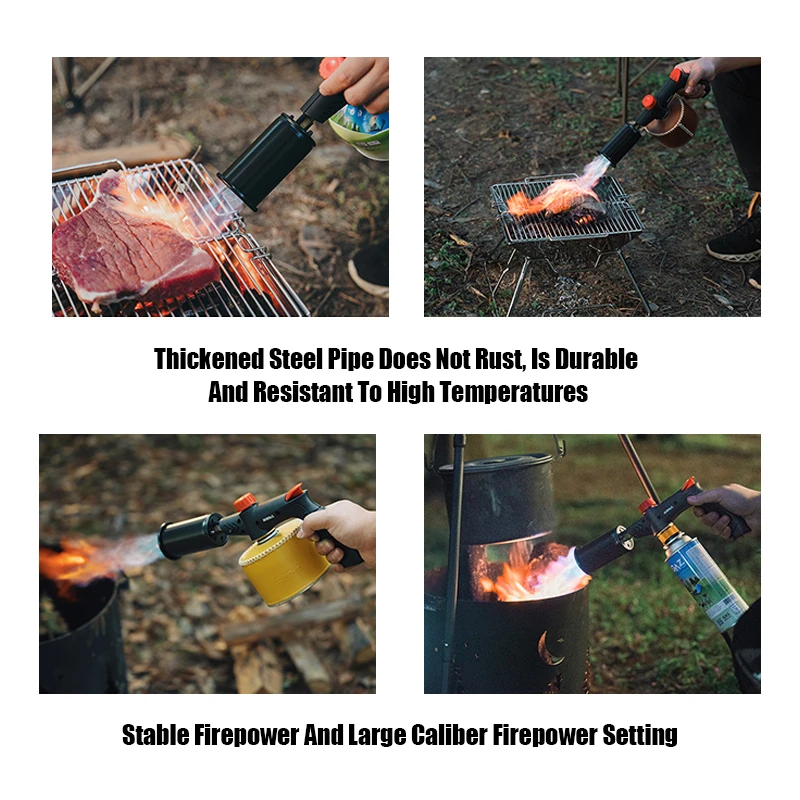 Thickened Steel Pipe Does Not Rust, Is Durable And Resistant To High Temperatures

Stable Firepower And Large Caliber Firepower Setting