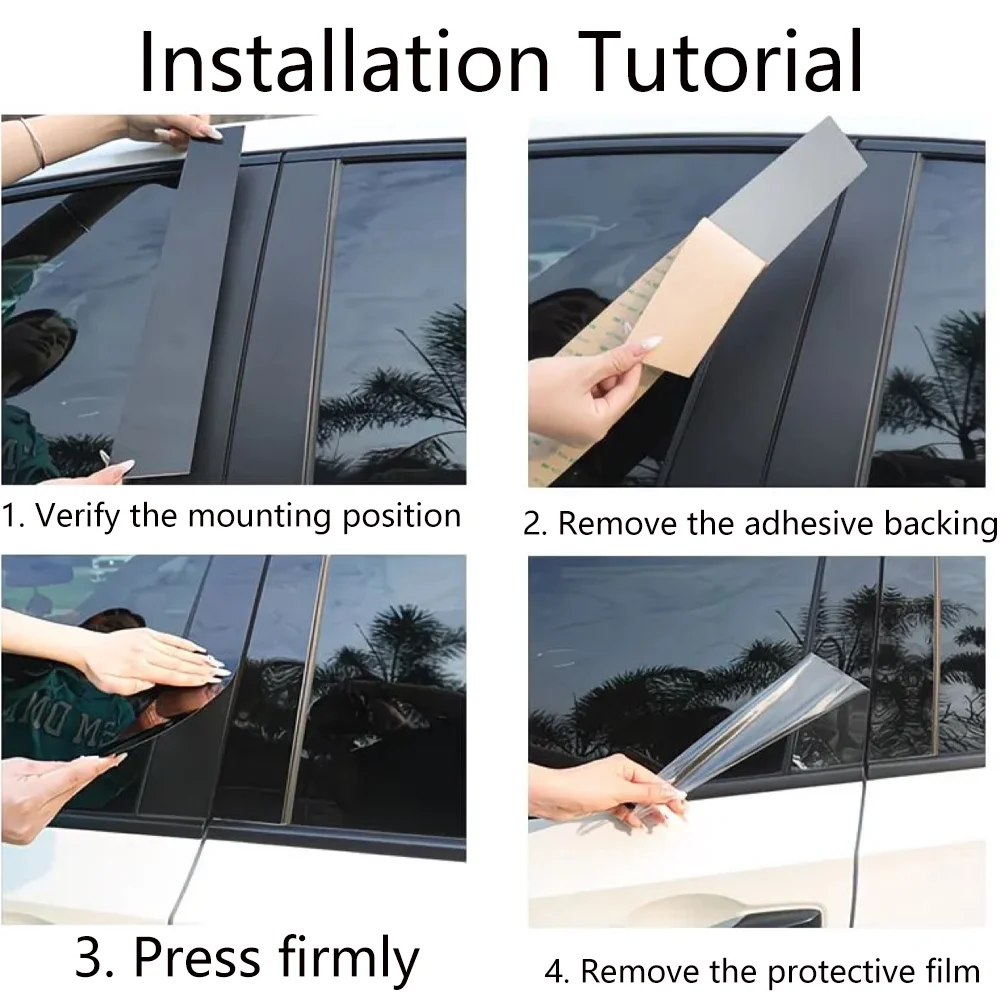 Installation Tutorial

1. Verify the mounting position

2. Remove the adhesive backing

3. Press firmly

4. Remove the protective film