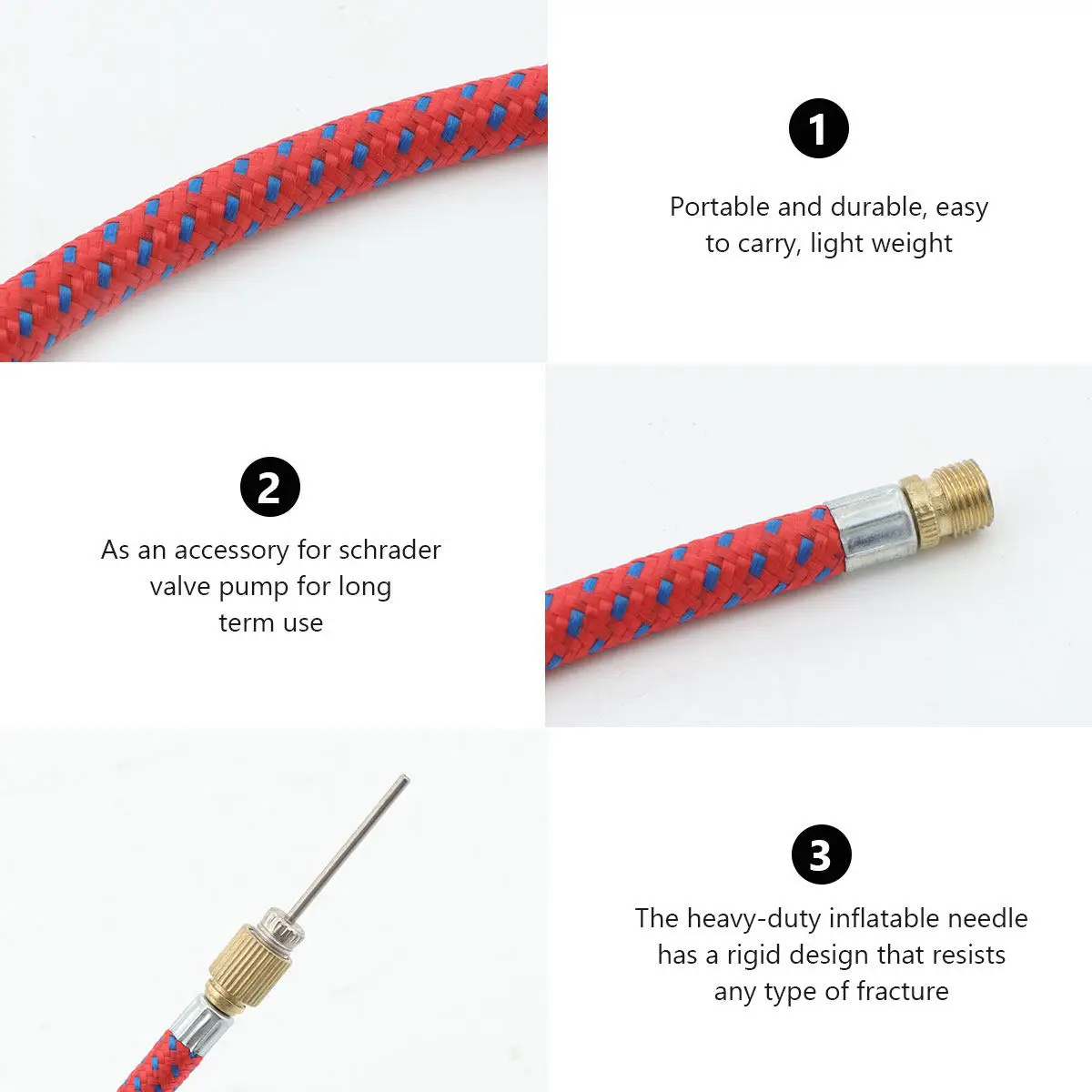 1

Portable and durable, easy to carry, light weight

2

As an accessory for schrader valve pump for long term use

3

The heavy-duty inflatable needle has a rigid design that resists any type of fracture