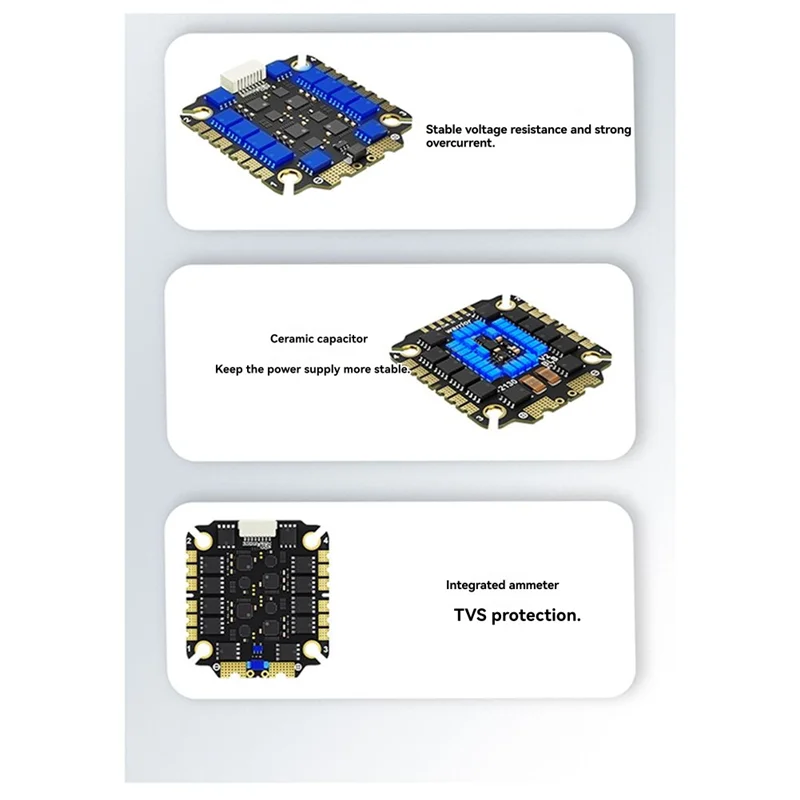 Stable voltage resistance and strong overcurrent.

Ceramic capacitor

Keep the power supply more stable.

2

4

1

3

Integrated ammeter

TVS protection.