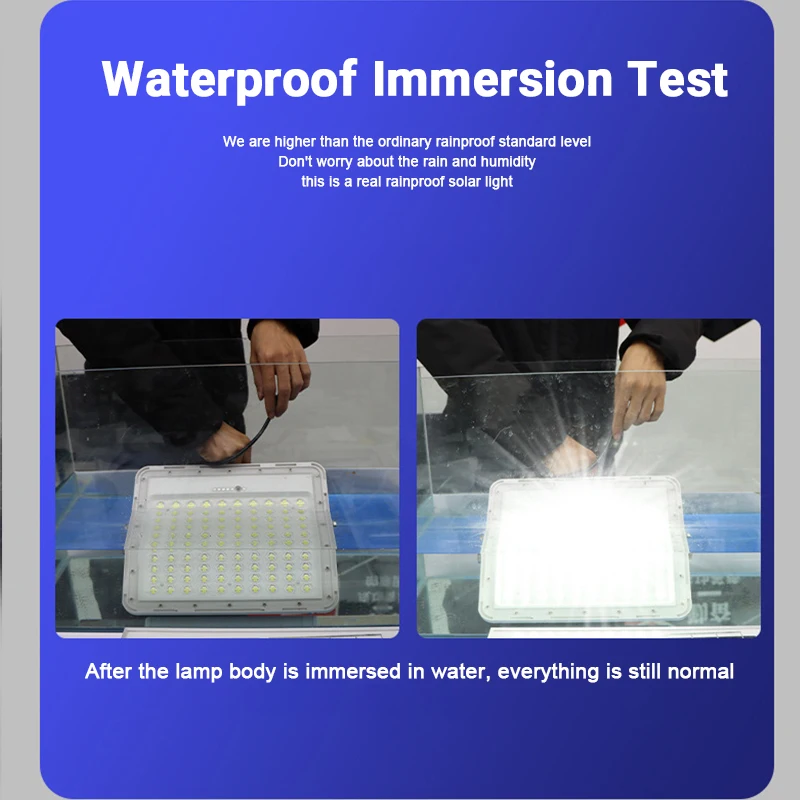 Waterproof Immersion Test

We are higher than the ordinary rainproof standard level
Don't worry about the rain and humidity
this is a real rainproof solar light

After the lamp body is immersed in water, everything is still normal