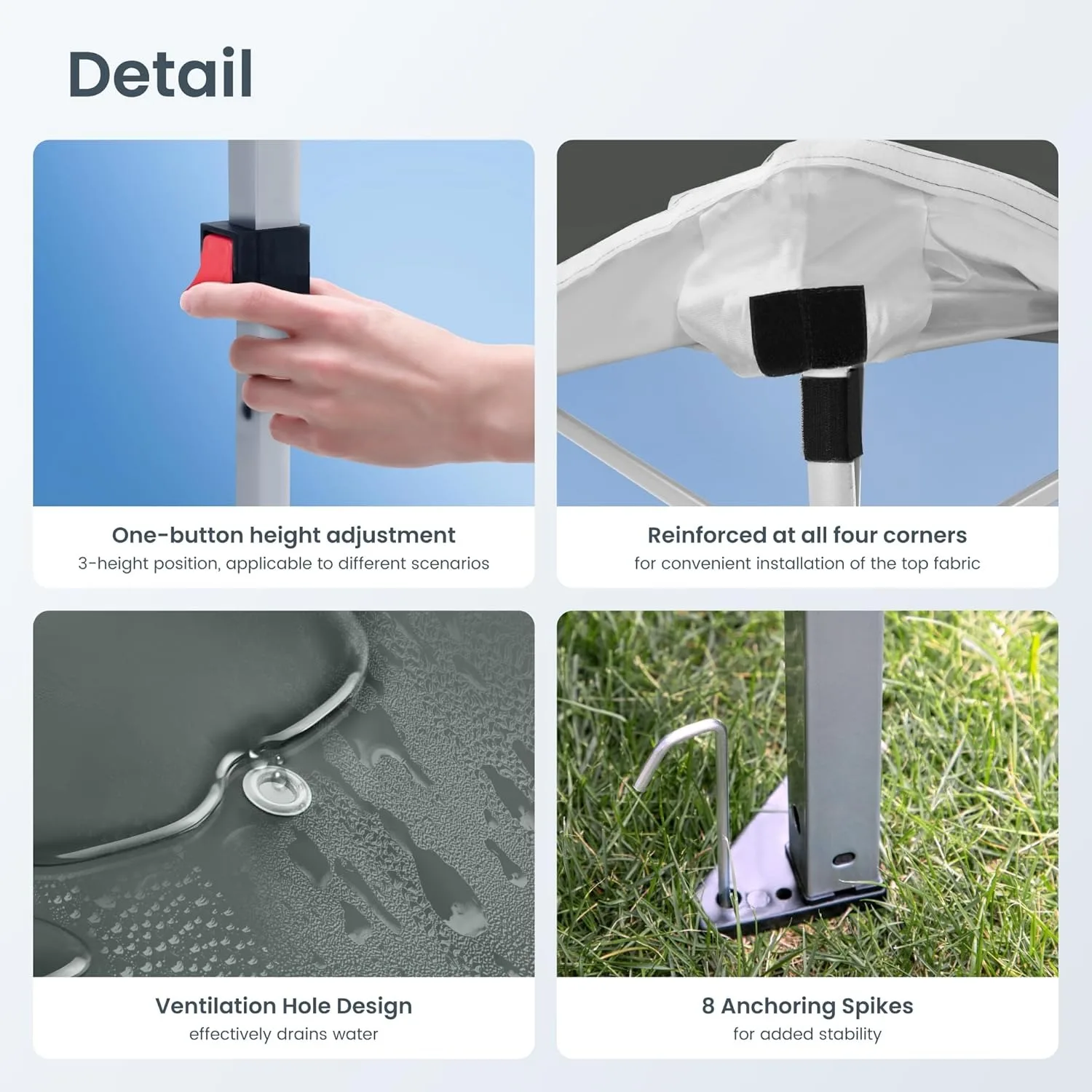 Detail

One-button height adjustment
3-height position, applicable to different scenarios

Reinforced at all four corners
for convenient installation of the top fabric

Ventilation Hole Design
effectively drains water

8 Anchoring Spikes
for added stability