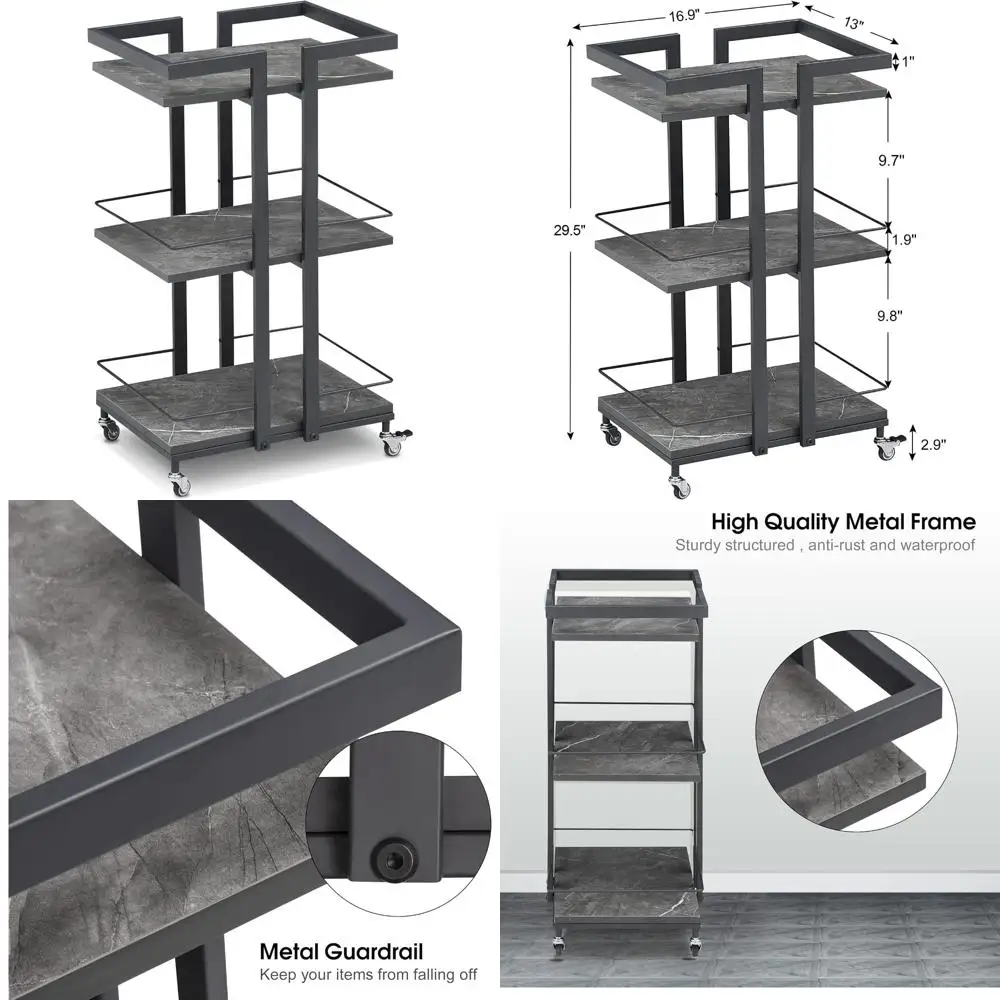 16.9"
13"
1"
9.7"
29.5"
1.9"
9.8"
2.9"

High Quality Metal Frame
Sturdy structured , anti-rust and waterproof

Metal Guardrail
Keep your items from falling off