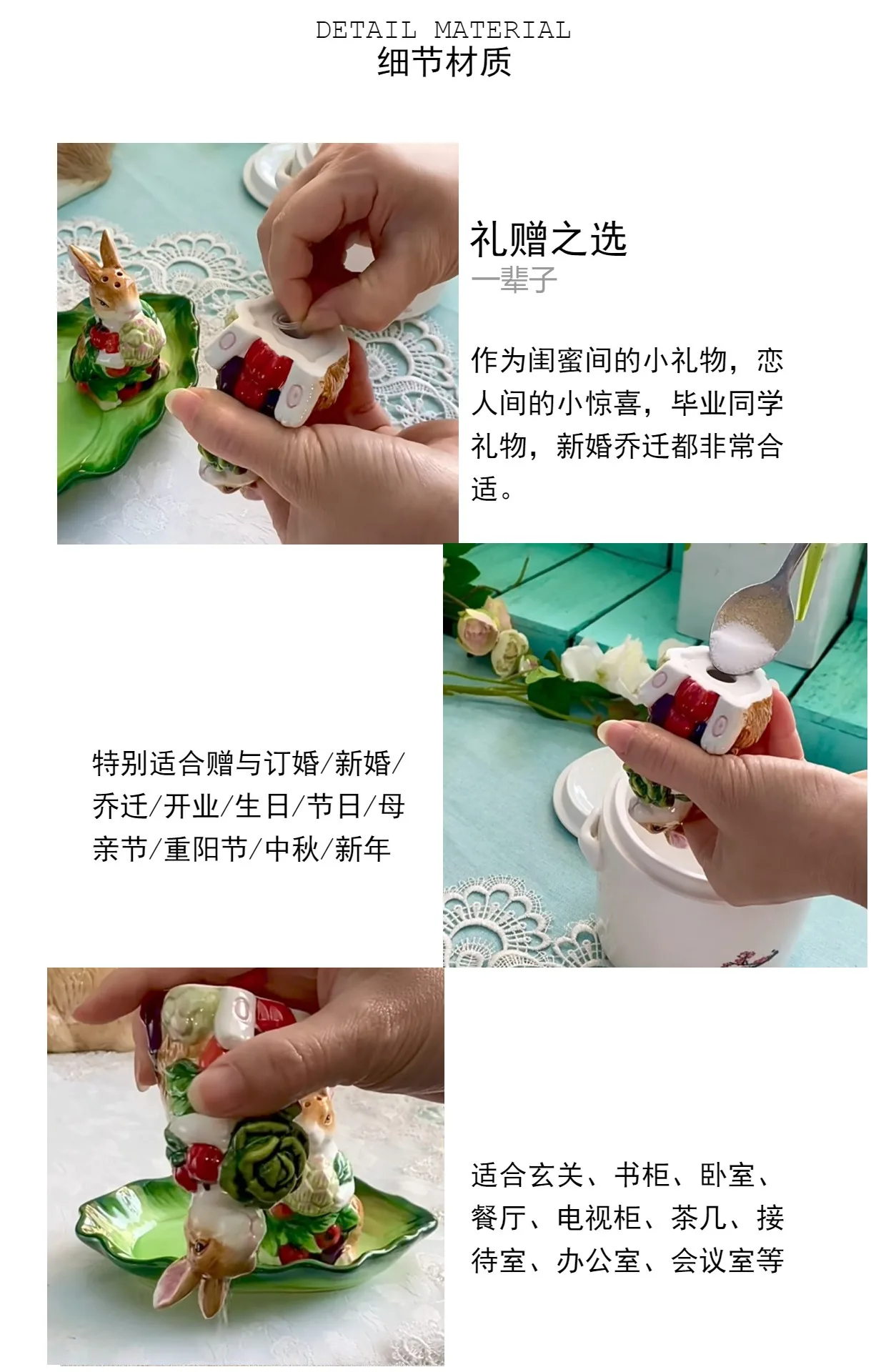 DETAIL MATERIAL
细节材质

礼赠之选
一辈子

作为闺蜜间的小礼物，恋人间的小惊喜，毕业同学礼物，新婚乔迁都非常合适。

特别适合赠与订婚/新婚/乔迁/开业/生日/节日/母亲节/重阳节/中秋/新年

适合玄关、书柜、卧室、餐厅、电视柜、茶几、接待室、办公室、会议室等