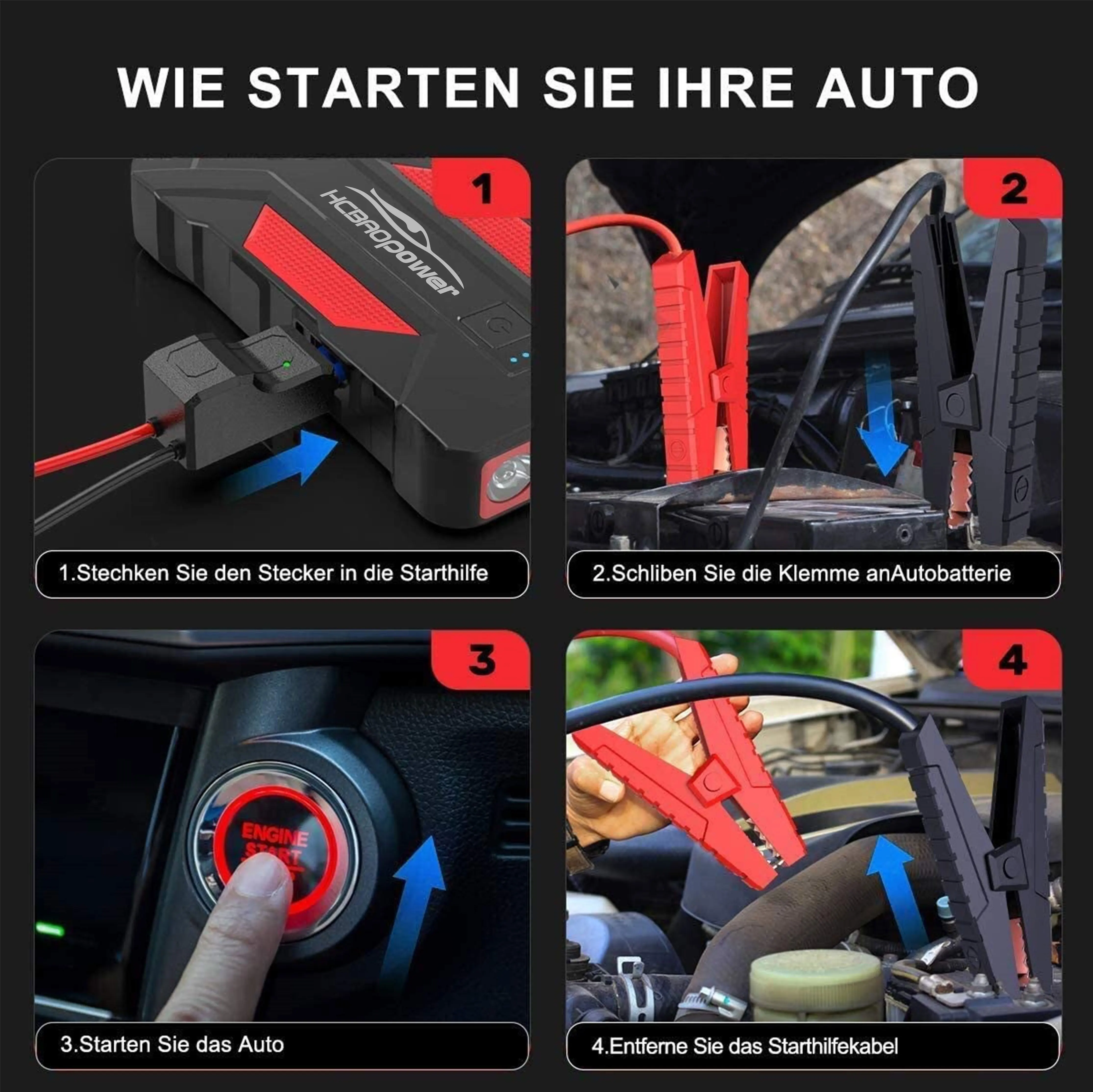 WIE STARTEN SIE IHRE AUTO

1

HCBAOpower

1.Stechken Sie den Stecker in die Starthilfe

2

2.Schliben Sie die Klemme anAutobatterie

3

ENGINE START

3.Starten Sie das Auto

4

4.Entferne Sie das Starthilfekabel