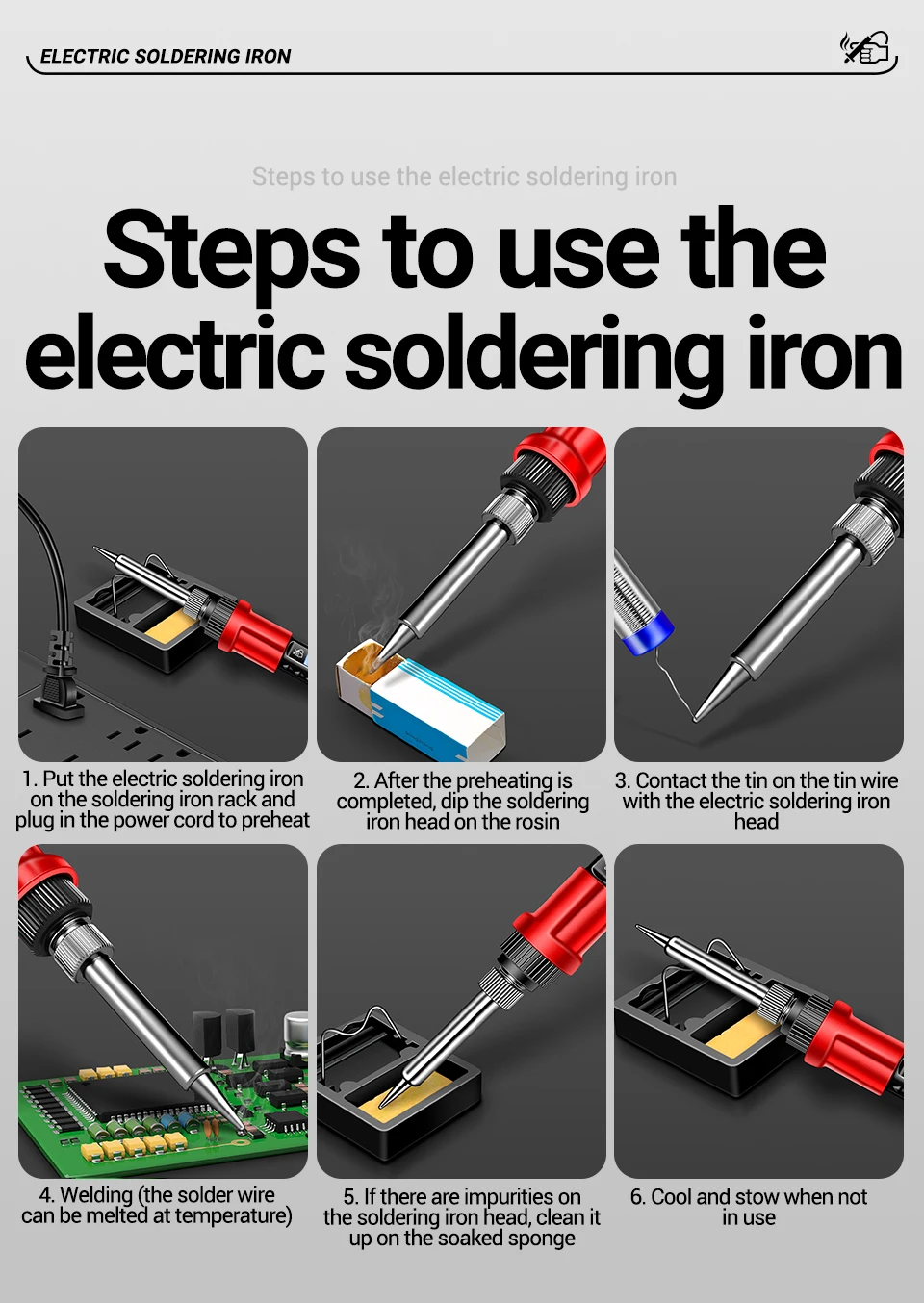 ELECTRIC SOLDERING IRON

Steps to use the electric soldering iron

Steps to use the electric soldering iron

1. Put the electric soldering iron on the soldering iron rack and plug in the power cord to preheat

2. After the preheating is completed, dip the soldering iron head on the rosin

3. Contact the tin on the tin wire with the electric soldering iron head

4. Welding (the solder wire can be melted at temperature)

5. If there are impurities on the soldering iron head, clean it up on the soaked sponge

6. Cool and stow when not in use