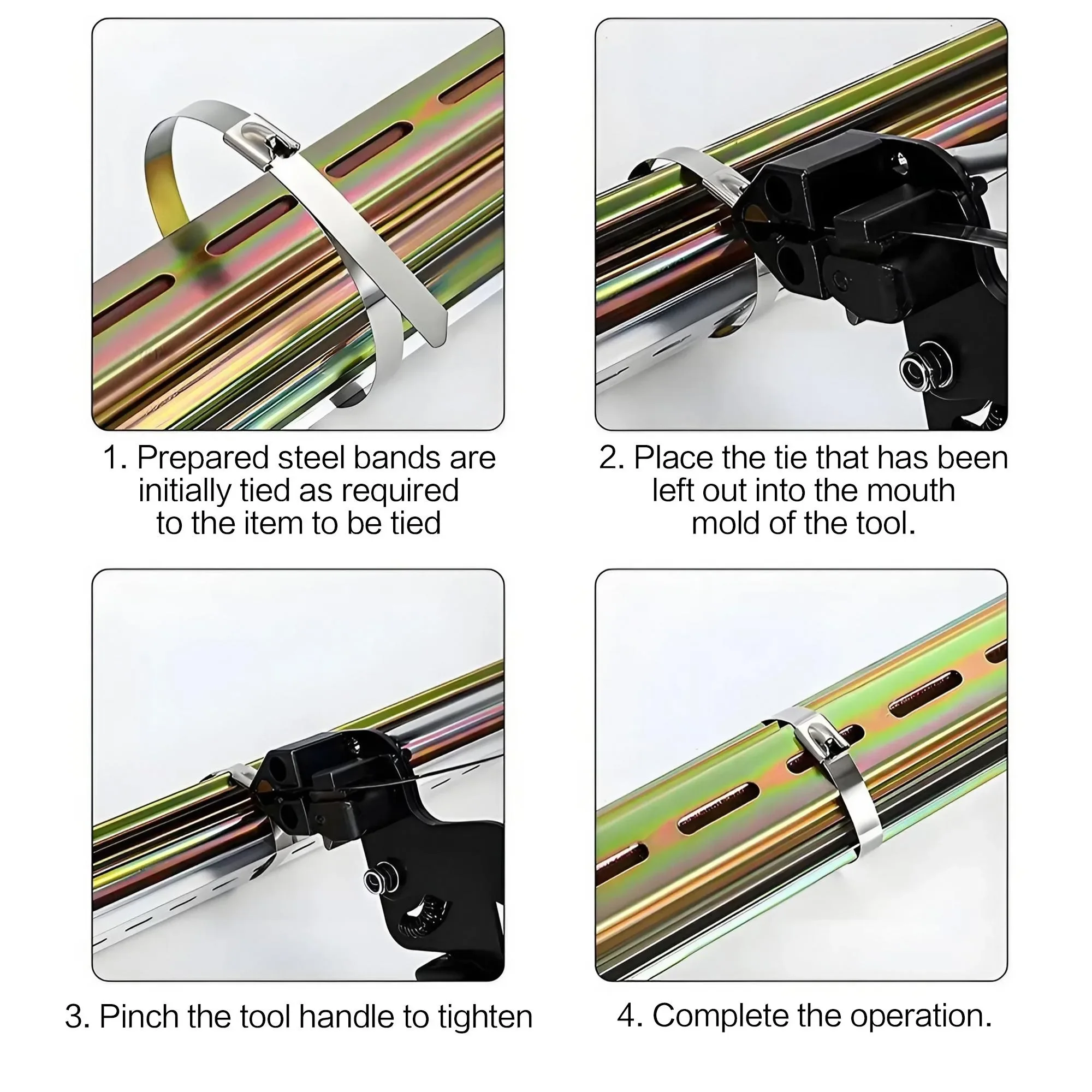 1. Prepared steel bands are initially tied as required to the item to be tied

2. Place the tie that has been left out into the mouth mold of the tool.

3. Pinch the tool handle to tighten

4. Complete the operation.