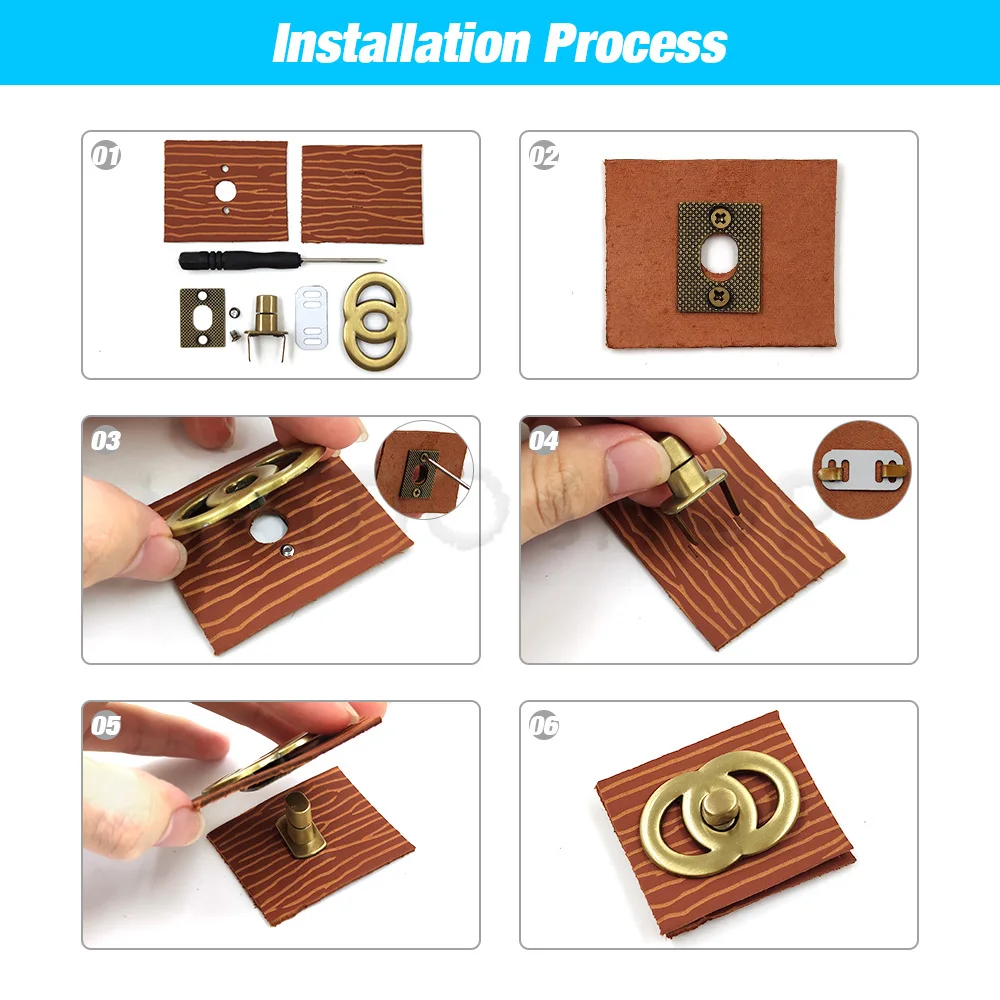 Installation Process

01

02

03

04

05

06