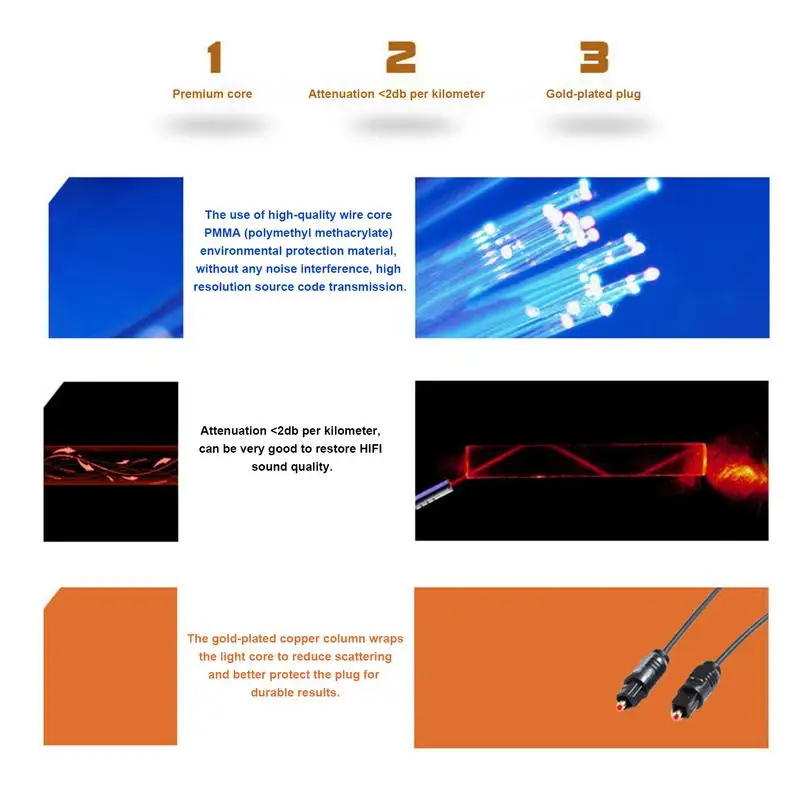 1
Premium core

2
Attenuation <2db per kilometer

3
Gold-plated plug

The use of high-quality wire core PMMA (polymethyl methacrylate) environmental protection material, without any noise interference, high resolution source code transmission.

Attenuation <2db per kilometer, can be very good to restore HIFI sound quality.

The gold-plated copper column wraps the light core to reduce scattering and better protect the plug for durable results.