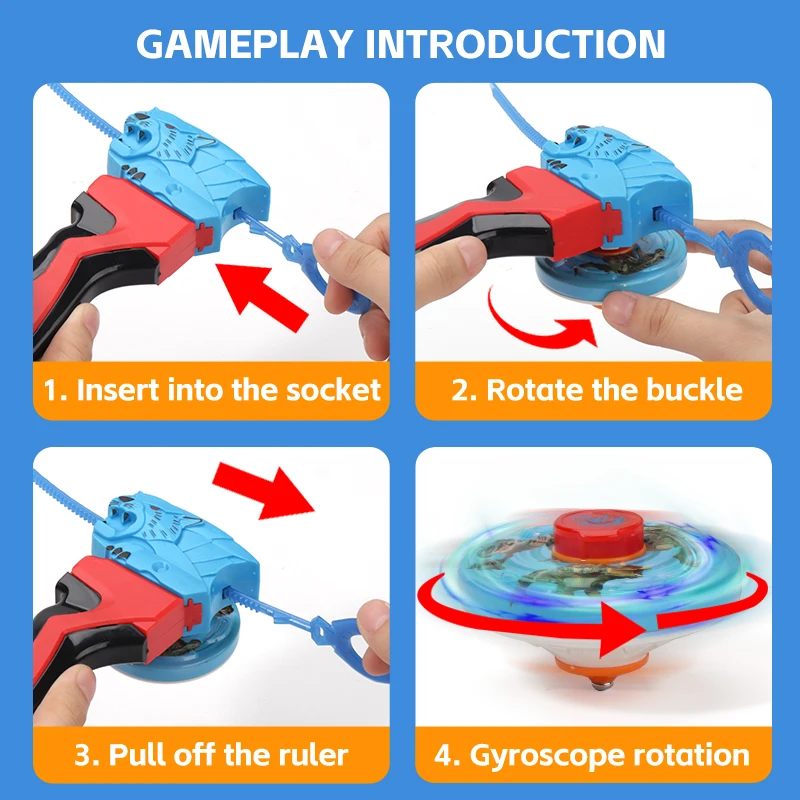 GAMEPLAY INTRODUCTION

1. Insert into the socket

2. Rotate the buckle

3. Pull off the ruler

4. Gyroscope rotation