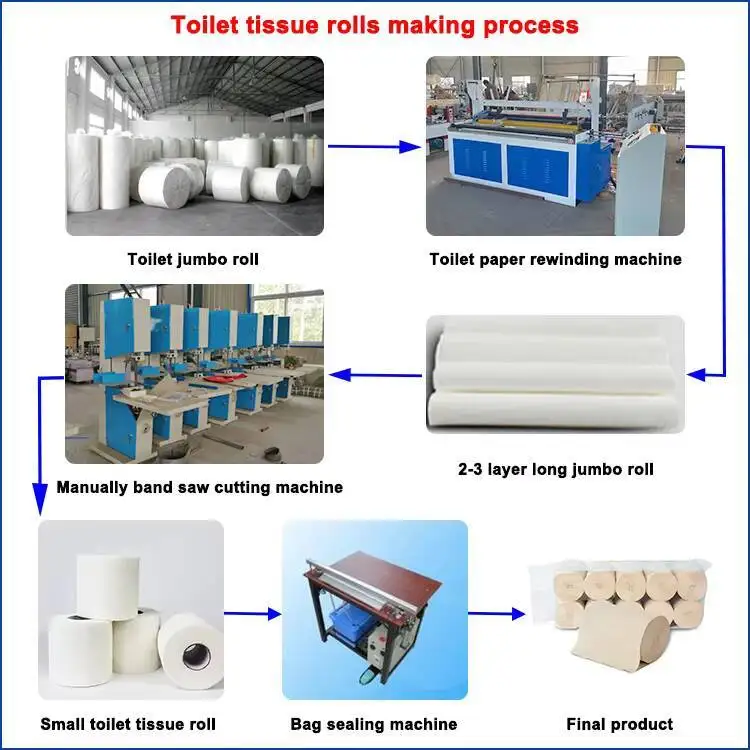 Toilet tissue rolls making process

Toilet jumbo roll

Toilet paper rewinding machine

2-3 layer long jumbo roll

Manually band saw cutting machine

Small toilet tissue roll

Bag sealing machine

Final product