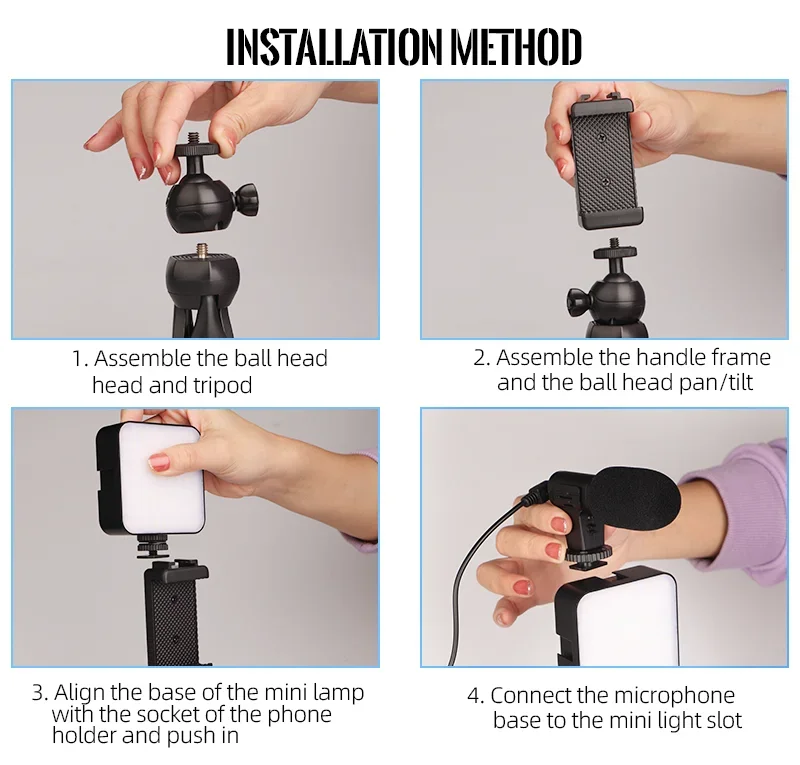 INSTALLATION METHOD

1. Assemble the ball head head and tripod

2. Assemble the handle frame and the ball head pan/tilt

3. Align the base of the mini lamp with the socket of the phone holder and push in

4. Connect the microphone base to the mini light slot