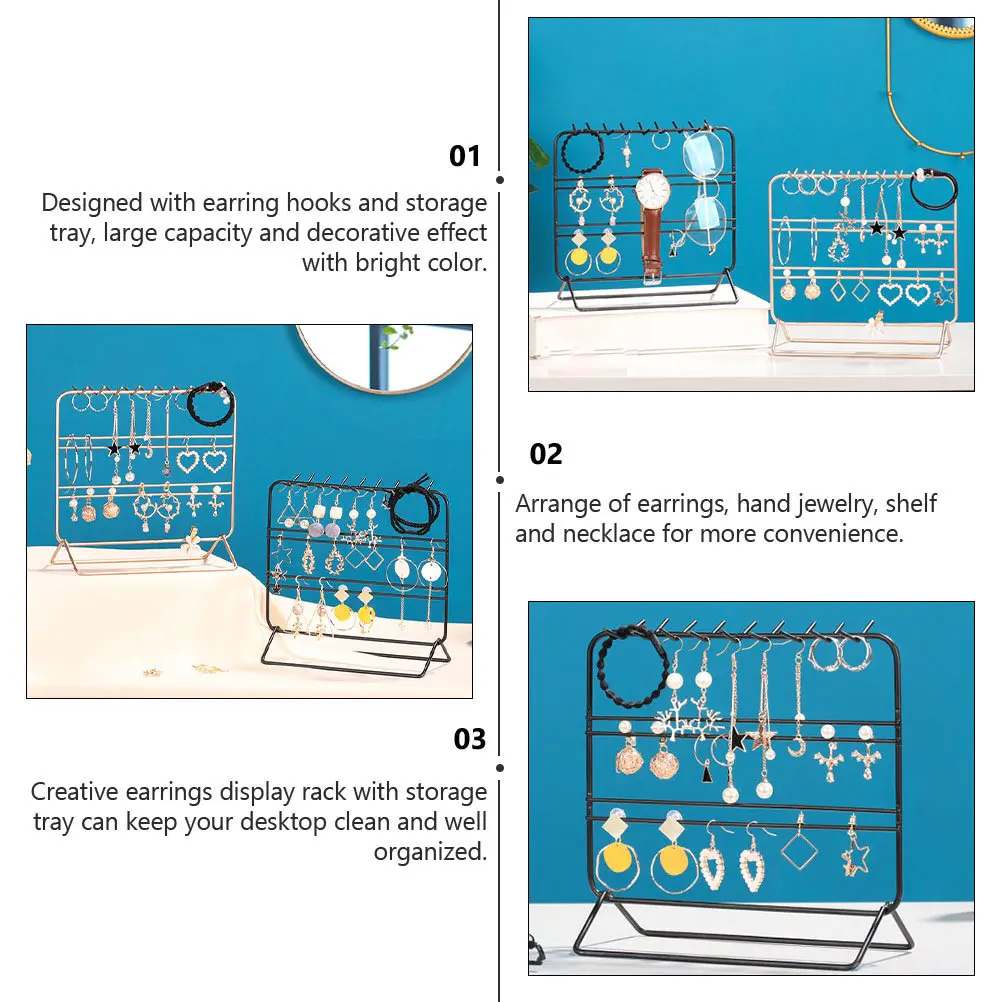 01

Designed with earring hooks and storage tray, large capacity and decorative effect with bright color.

02

Arrange of earrings, hand jewelry, shelf and necklace for more convenience.

03

Creative earrings display rack with storage tray can keep your desktop clean and well organized.