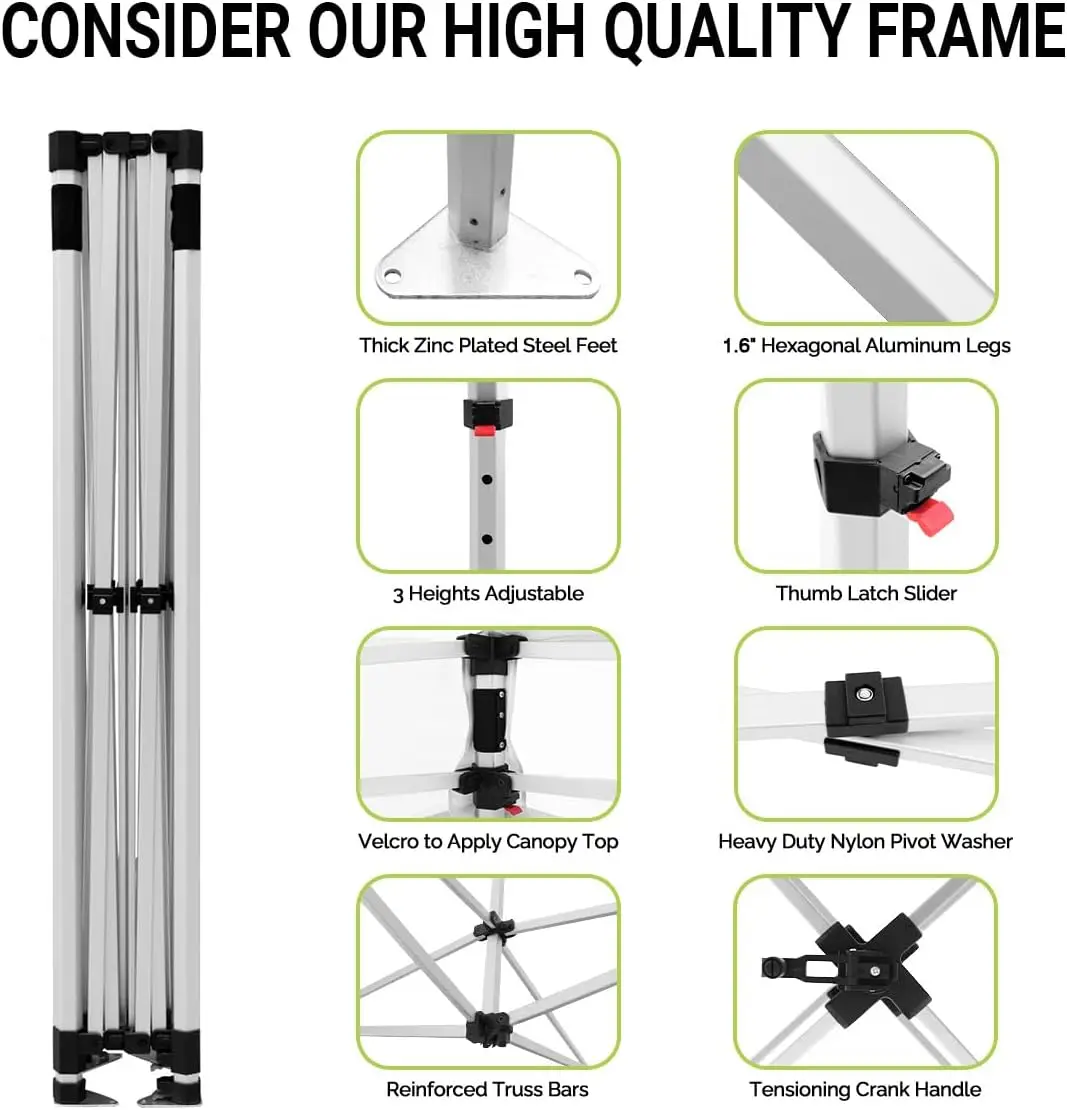 CONSIDER OUR HIGH QUALITY FRAME

Thick Zinc Plated Steel Feet

1.6" Hexagonal Aluminum Legs

3 Heights Adjustable

Thumb Latch Slider

Velcro to Apply Canopy Top

Heavy Duty Nylon Pivot Washer

Reinforced Truss Bars

Tensioning Crank Handle