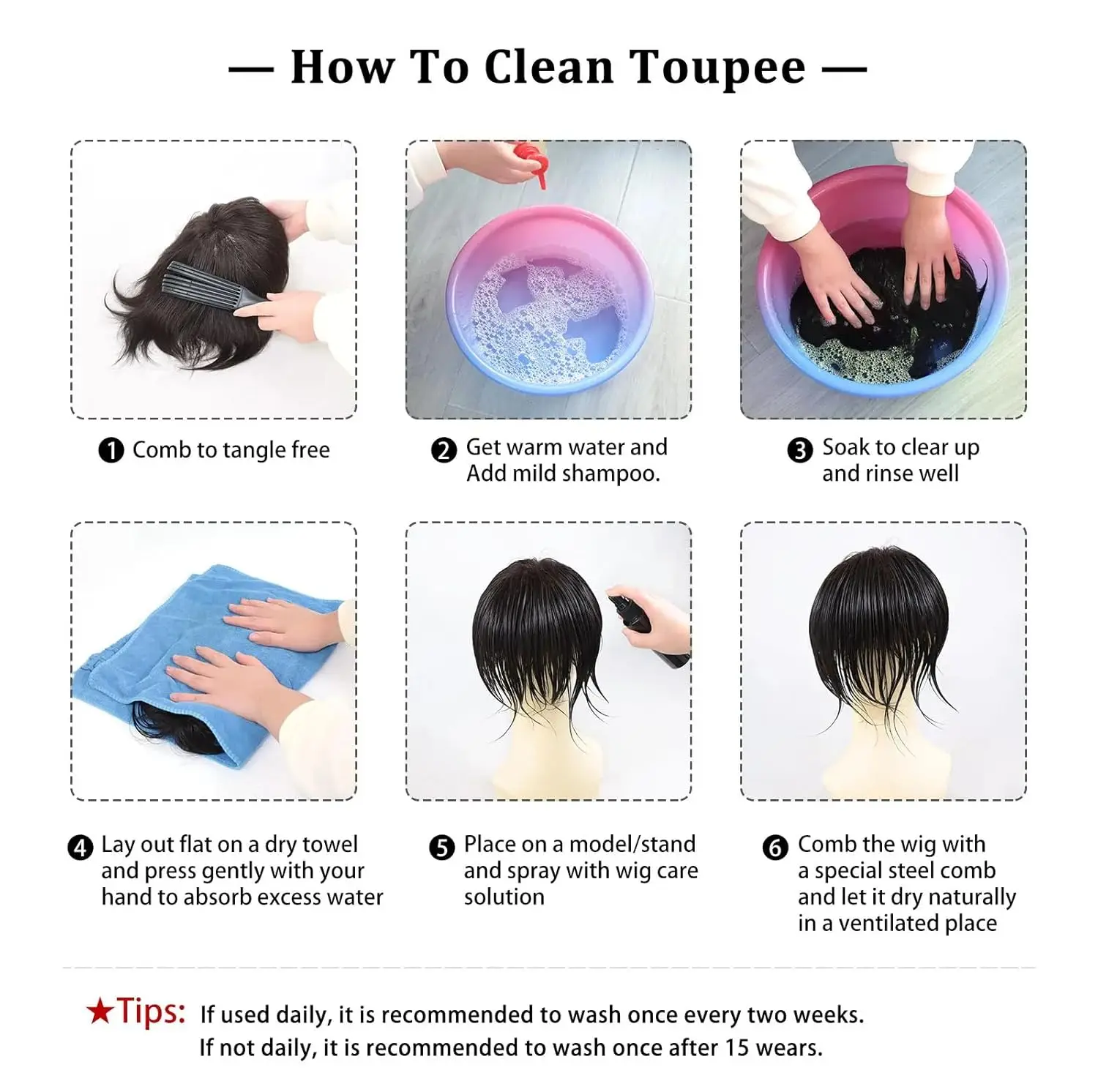 — How To Clean Toupee —

❶ Comb to tangle free

❷ Get warm water and Add mild shampoo.

❸ Soak to clear up and rinse well

❹ Lay out flat on a dry towel and press gently with your hand to absorb excess water

❺ Place on a model/stand and spray with wig care solution

❻ Comb the wig with a special steel comb and let it dry naturally in a ventilated place

★Tips: If used daily, it is recommended to wash once every two weeks. If not daily, it is recommended to wash once after 15 wears.