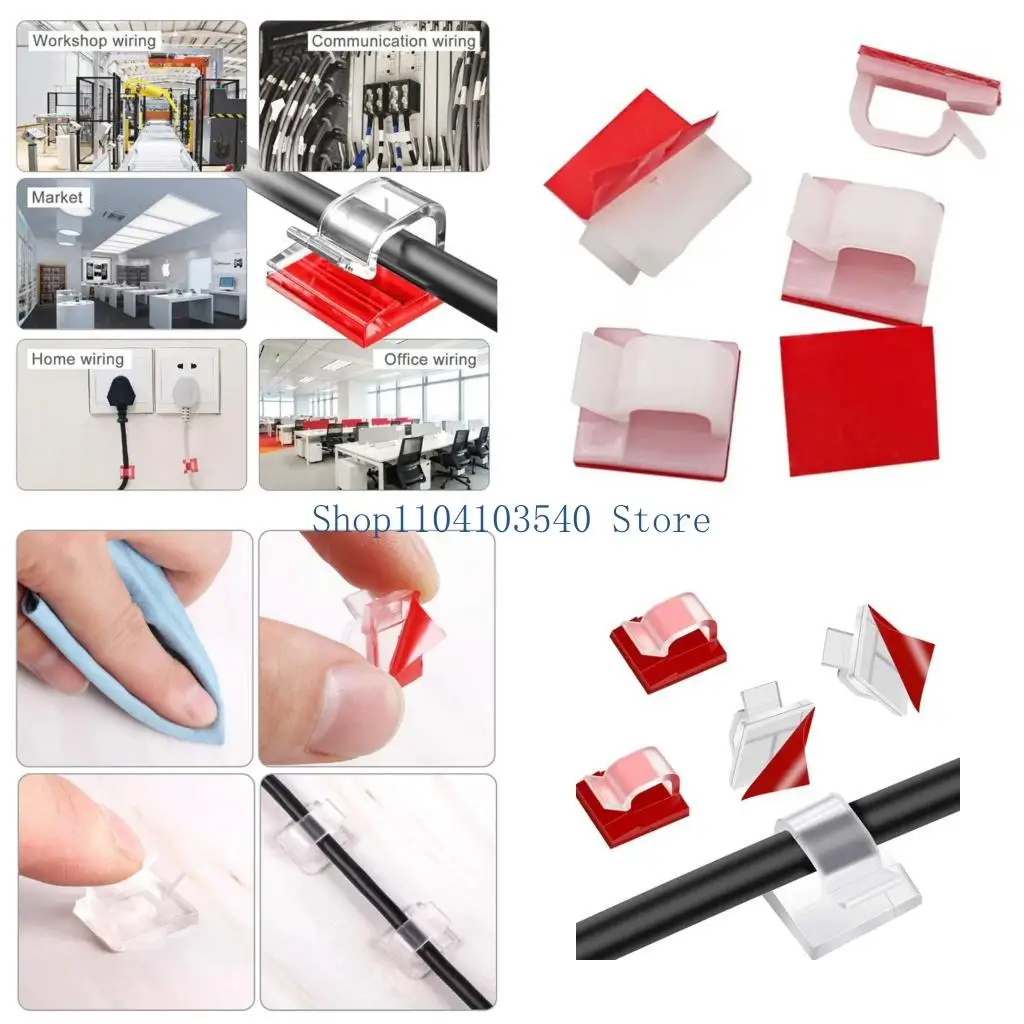 Workshop wiring
Communication wiring
Market
Home wiring
Office wiring
Shop1104103540 Store