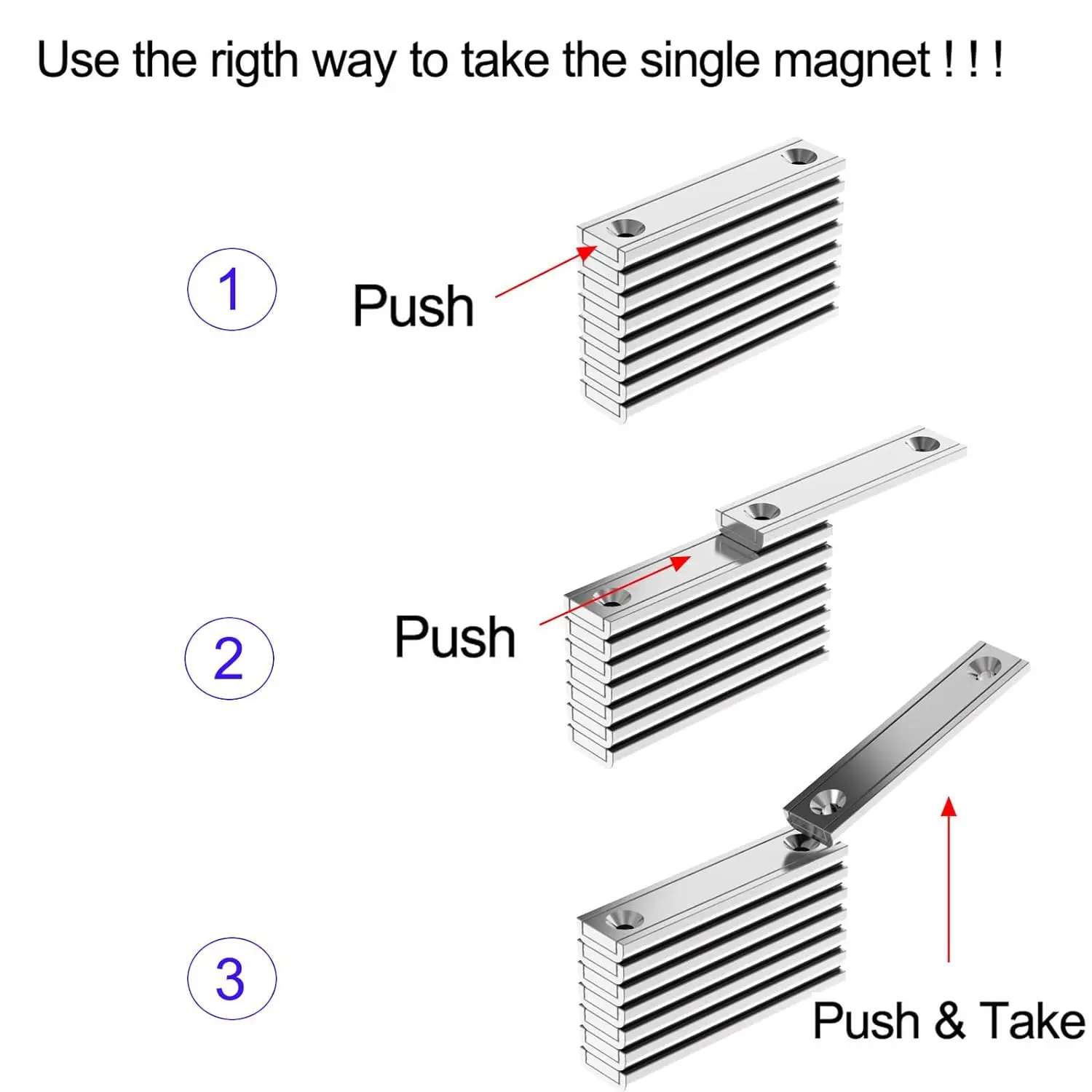 Use the rigth way to take the single magnet ! ! !

1

Push

2

Push

3

Push & Take