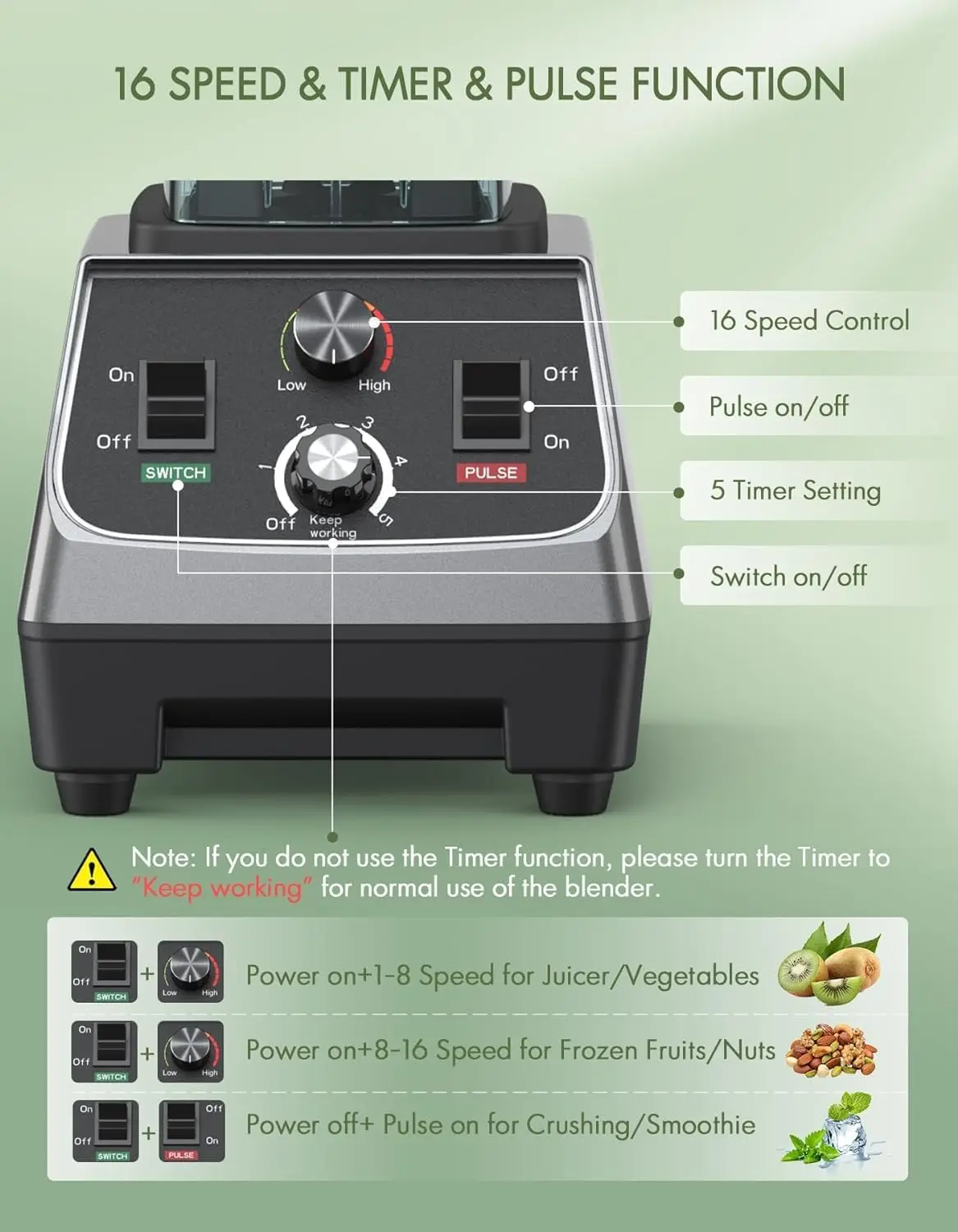 16 SPEED & TIMER & PULSE FUNCTION

On

Off

SWITCH

Low

High

Off

On

PULSE

1 2 3 4 5

Off

Keep working

16 Speed Control

Pulse on/off

5 Timer Setting

Switch on/off

Note: If you do not use the Timer function, please turn the Timer to "Keep working" for normal use of the blender.

On Off SWITCH + Low High

Power on+1-8 Speed for Juicer/Vegetables

On Off SWITCH + Low High

Power on+8-16 Speed for Frozen Fruits/Nuts

On Off SWITCH + Off On PULSE

Power off+ Pulse on for Crushing/Smoothie