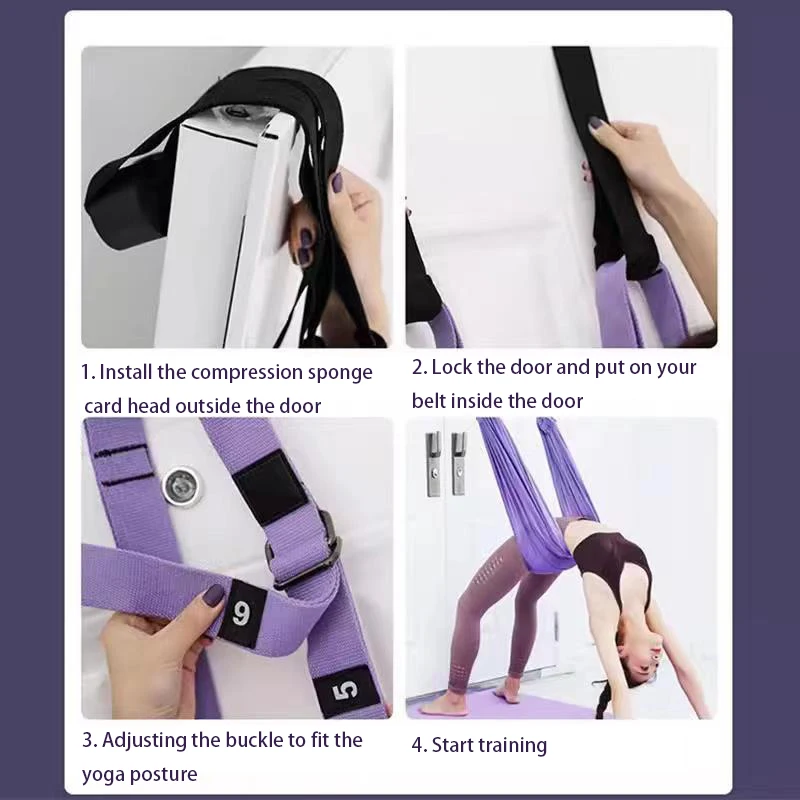 1. Install the compression sponge card head outside the door

2. Lock the door and put on your belt inside the door

6

5

3. Adjusting the buckle to fit the yoga posture

4. Start training