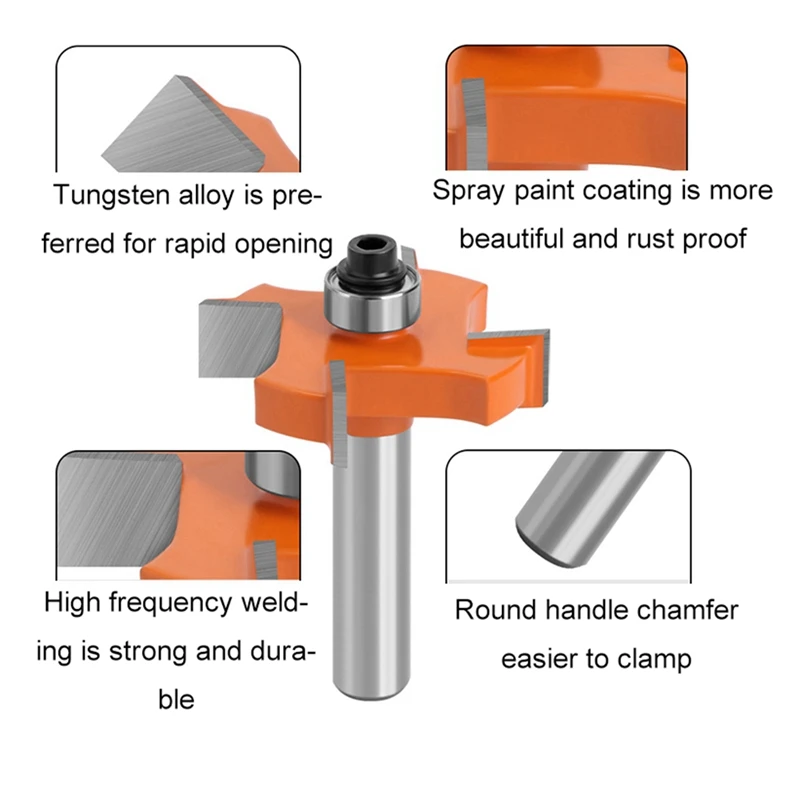 Tungsten alloy is preferred for rapid opening

Spray paint coating is more beautiful and rust proof

High frequency welding is strong and durable

Round handle chamfer easier to clamp