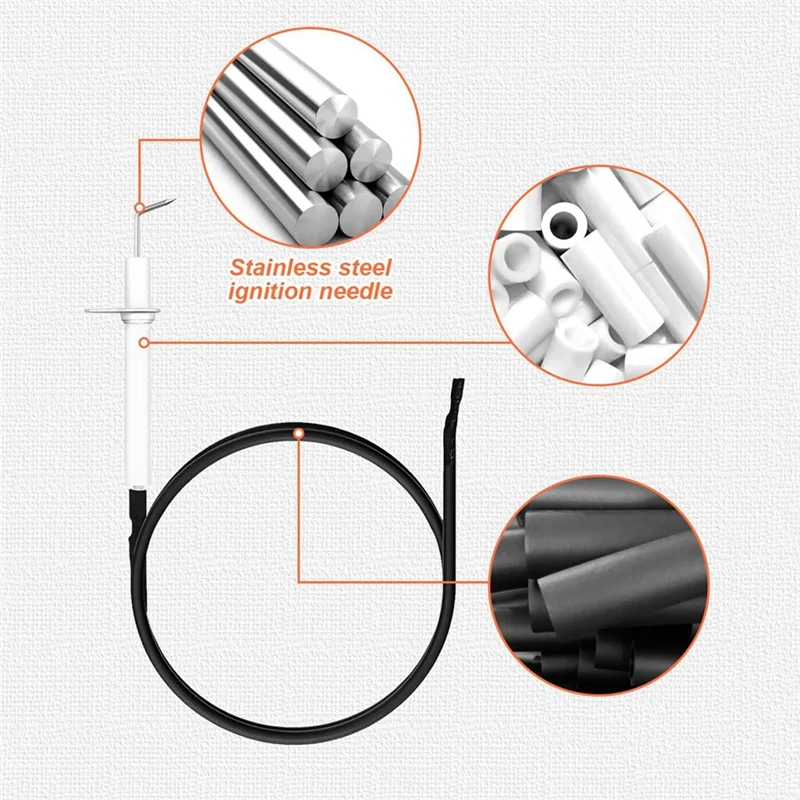 Stainless steel ignition needle