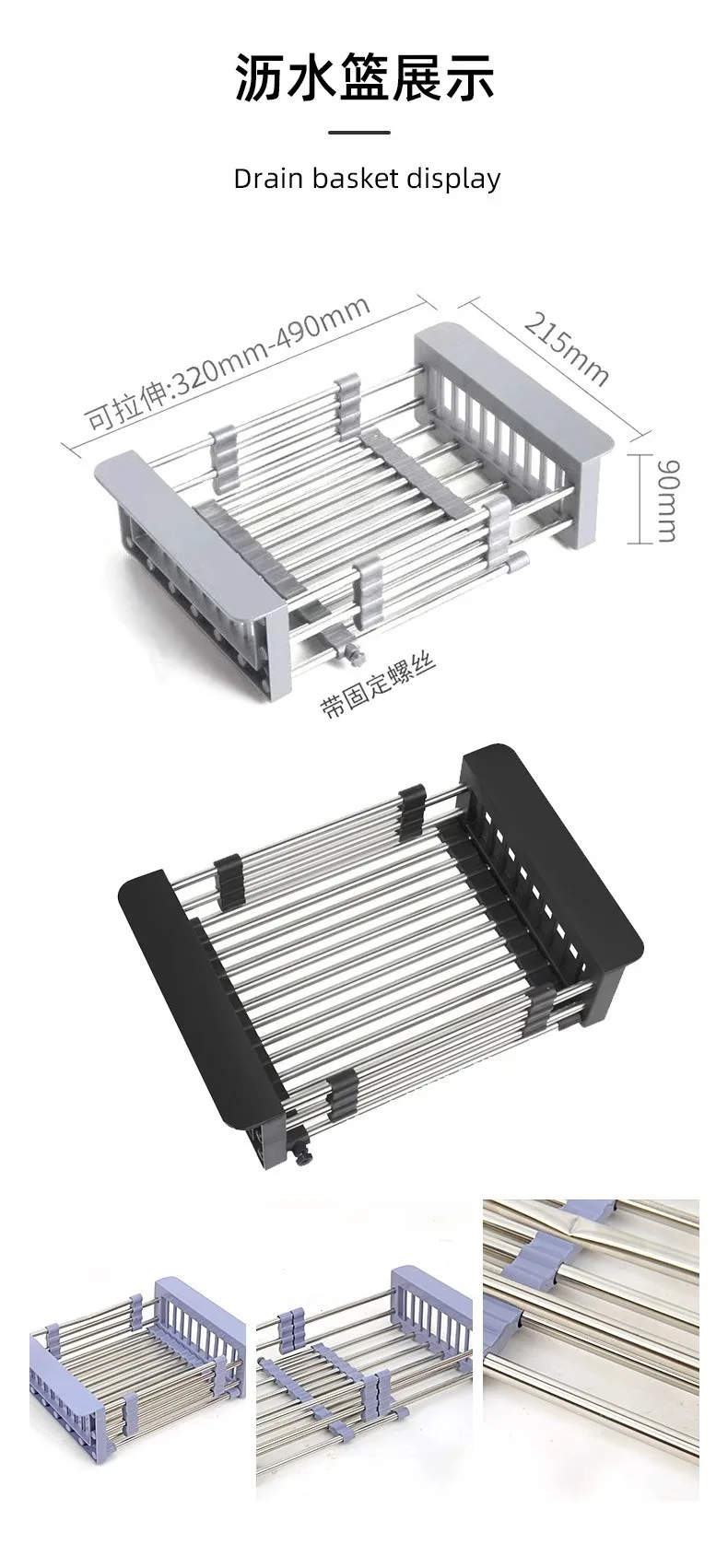 沥水篮展示

Drain basket display

可拉伸:320mm-490mm

215mm

90mm

带固定螺丝