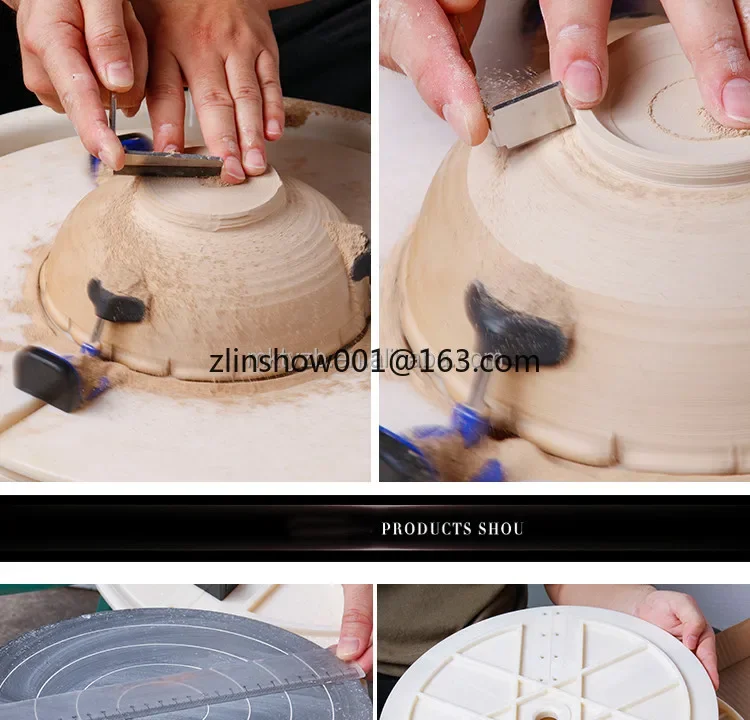 zlinshow001@163.com

PRODUCTS SHOU