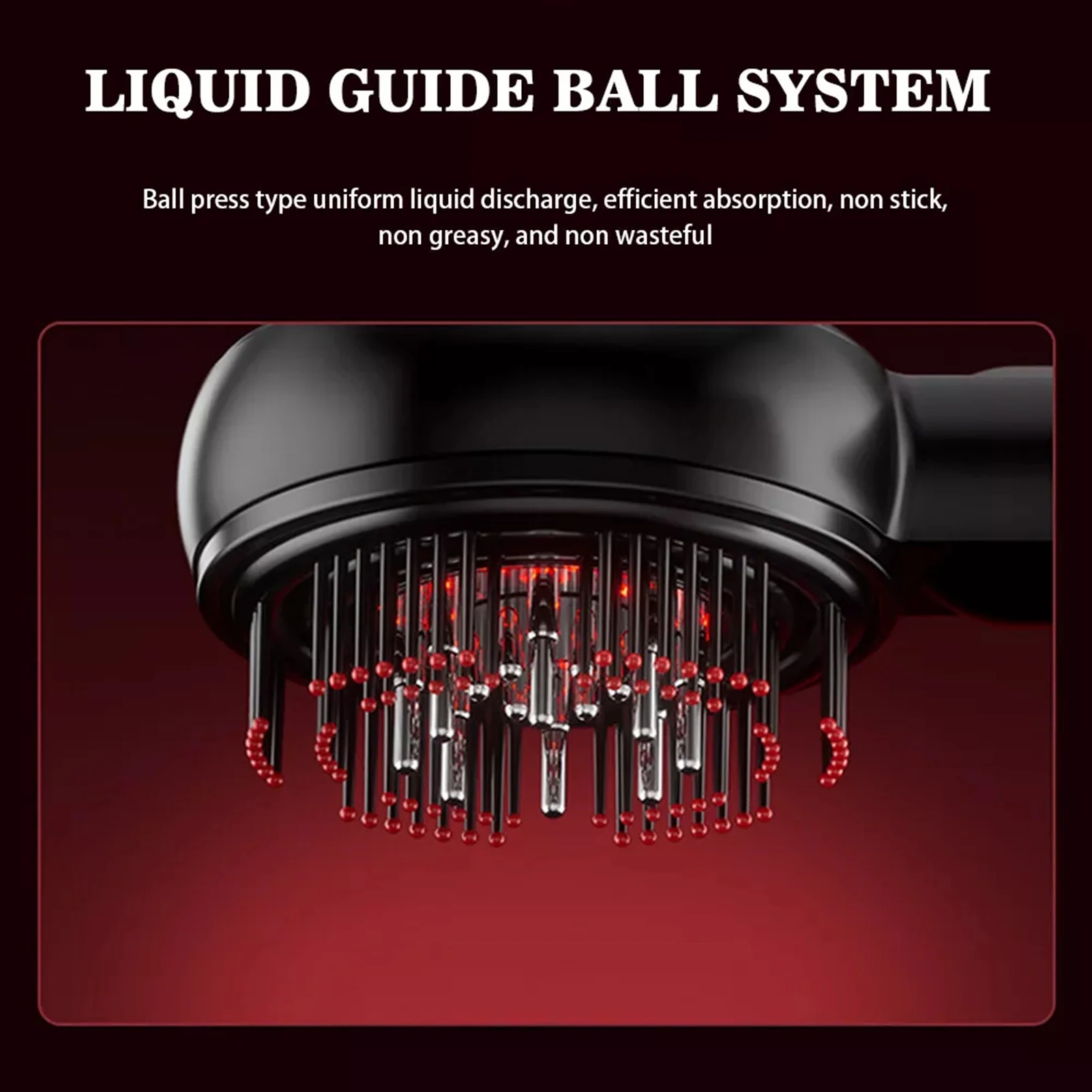 LIQUID GUIDE BALL SYSTEM

Ball press type uniform liquid discharge, efficient absorption, non stick, non greasy, and non wasteful