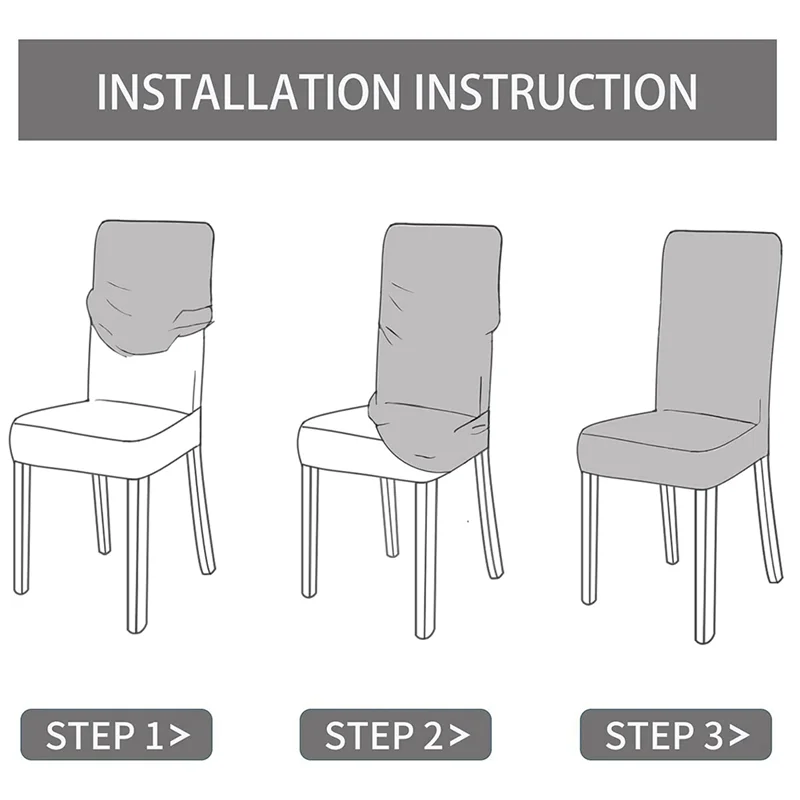 INSTALLATION INSTRUCTION

STEP 1>

STEP 2>

STEP 3>