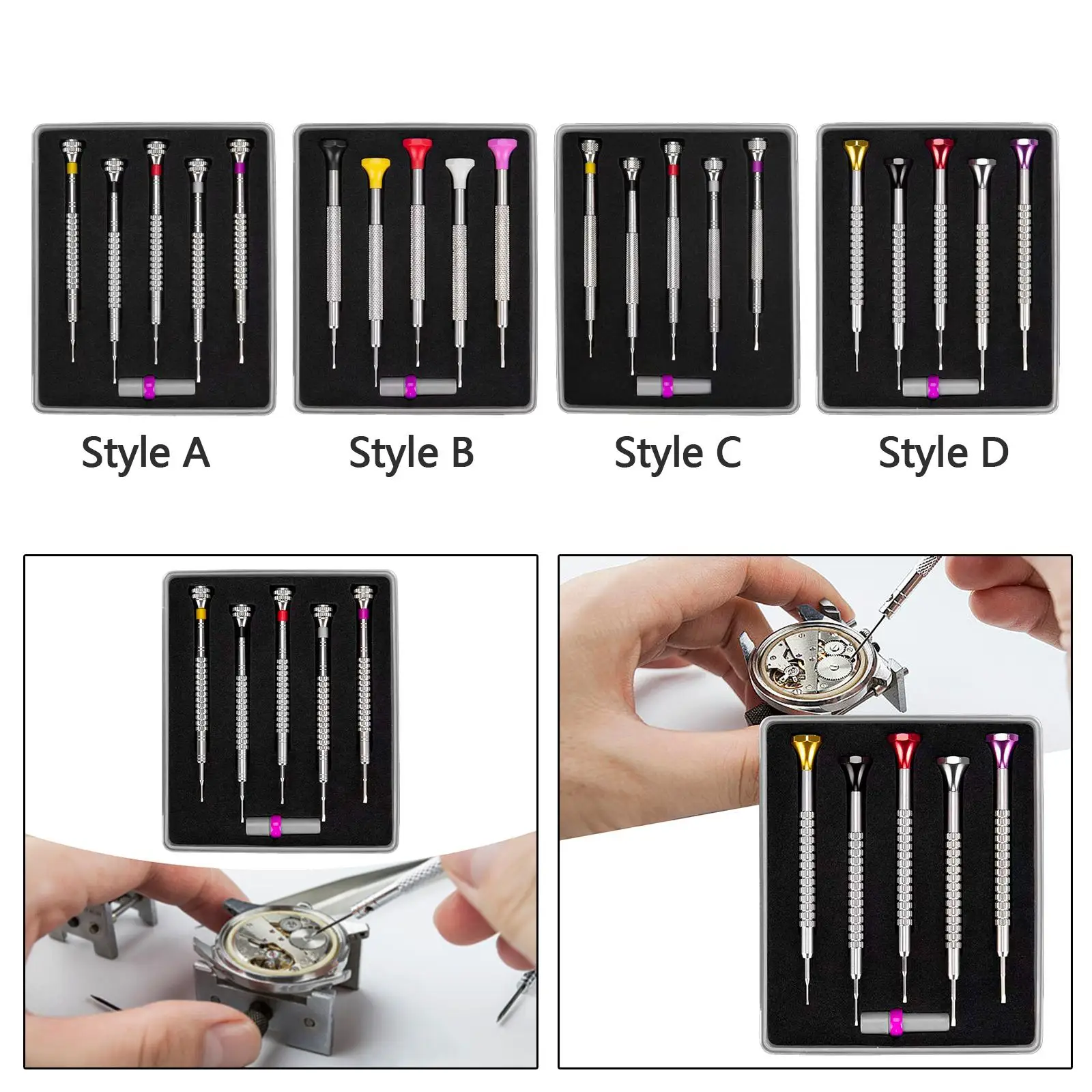 Style A

Style B

Style C

Style D