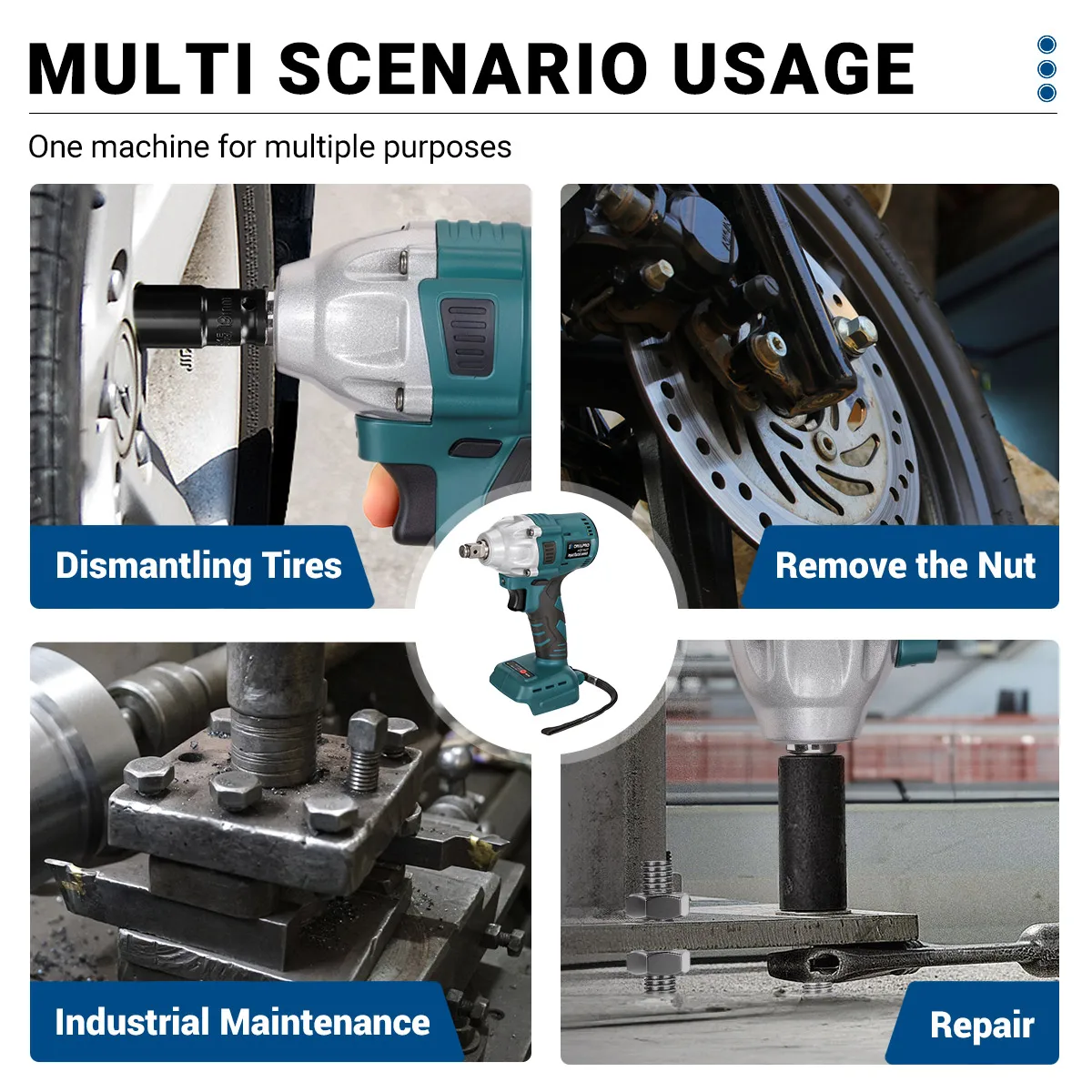 MULTI SCENARIO USAGE

One machine for multiple purposes

Dismantling Tires

Remove the Nut

Industrial Maintenance

Repair