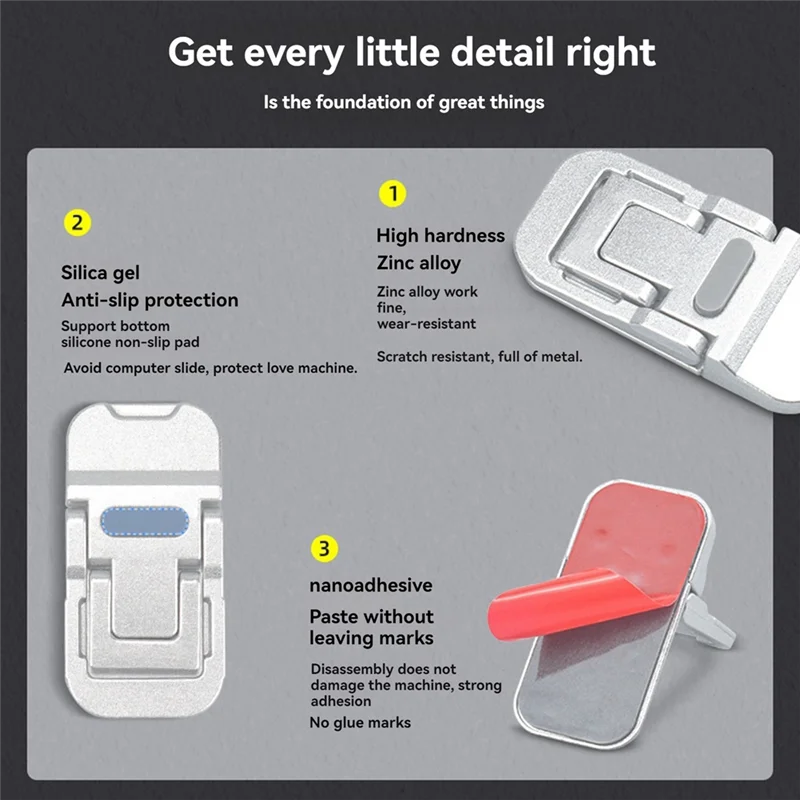 Get every little detail right

Is the foundation of great things

1

High hardness
Zinc alloy

Zinc alloy work fine, wear-resistant

Scratch resistant, full of metal.

2

Silica gel
Anti-slip protection

Support bottom silicone non-slip pad

Avoid computer slide, protect love machine.

3

nanoadhesive
Paste without leaving marks

Disassembly does not damage the machine, strong adhesion

No glue marks