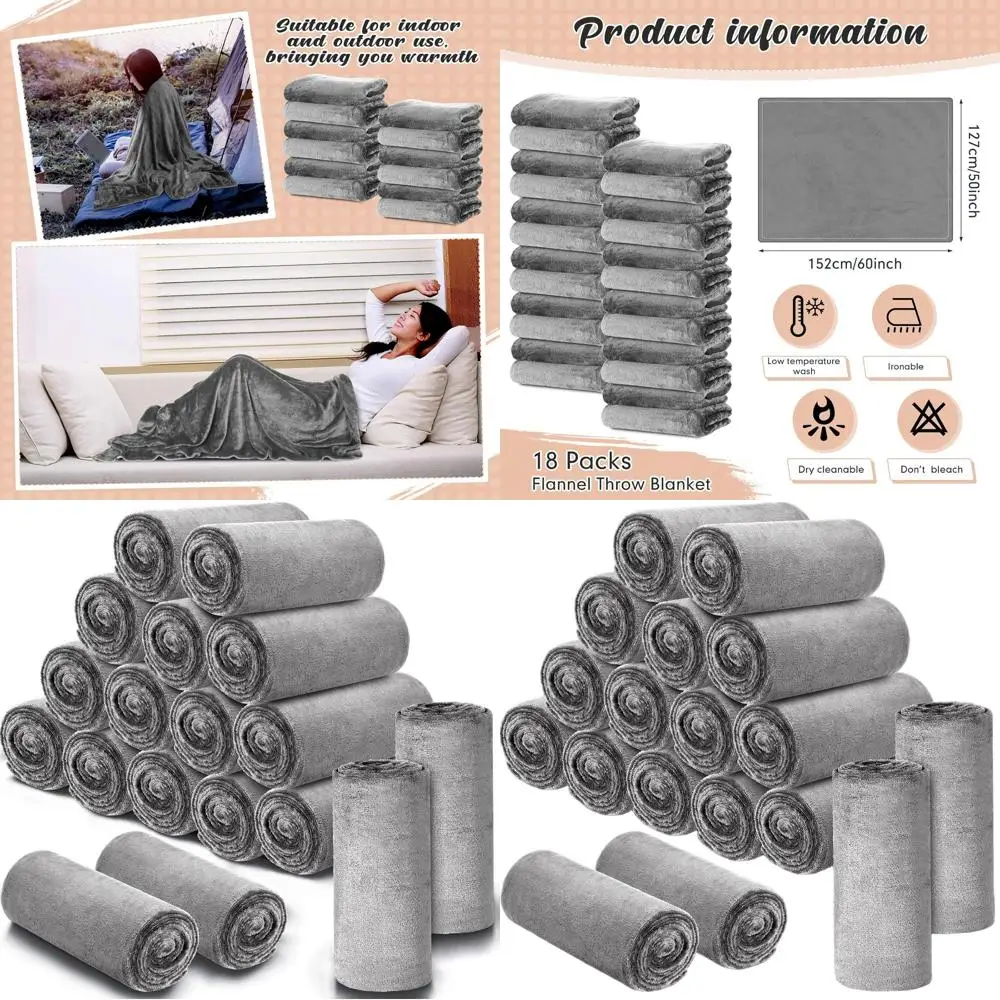 Suitable for indoor and outdoor use, bringing you warmth

Product information

127cm/50inch

152cm/60inch

Low temperature wash

Ironable

Dry cleanable

Don't bleach

18 Packs
Flannel Throw Blanket