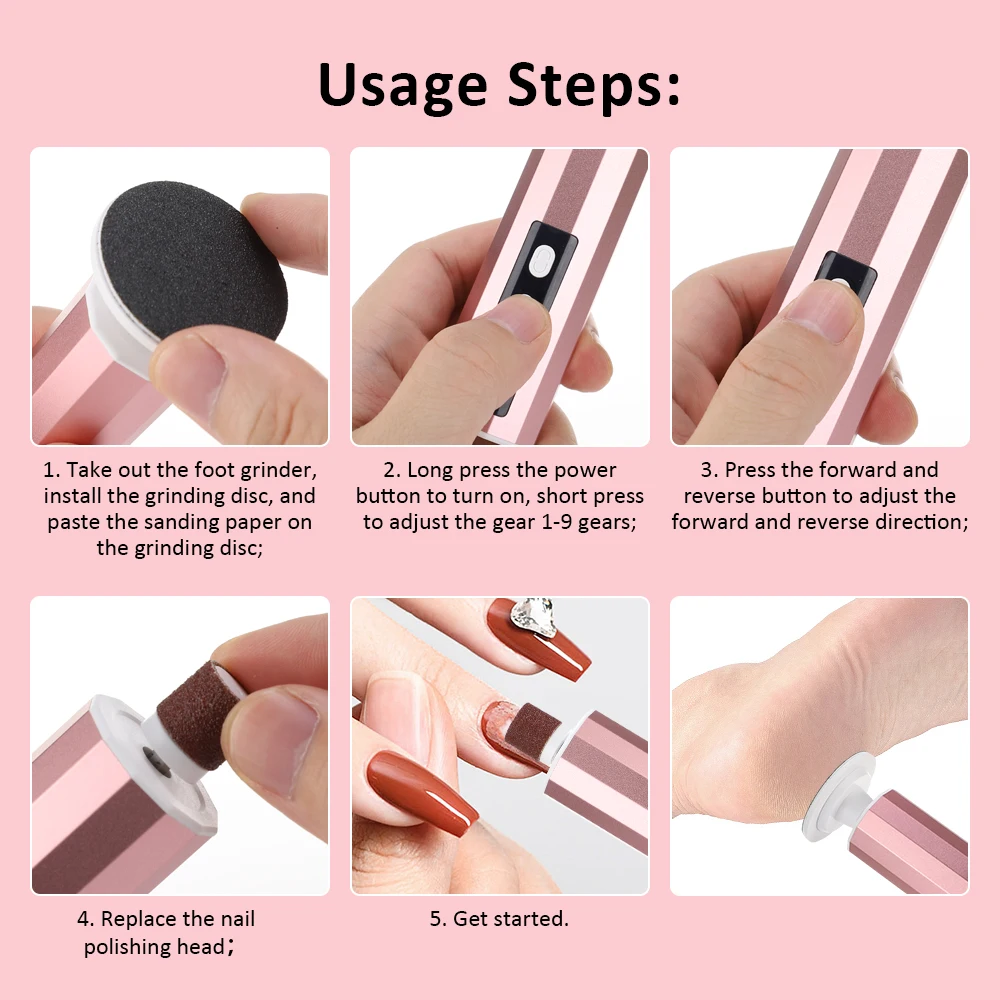 Usage Steps:

1. Take out the foot grinder, install the grinding disc, and paste the sanding paper on the grinding disc;

2. Long press the power button to turn on, short press to adjust the gear 1-9 gears;

3. Press the forward and reverse button to adjust the forward and reverse direction;

4. Replace the nail polishing head;

5. Get started.