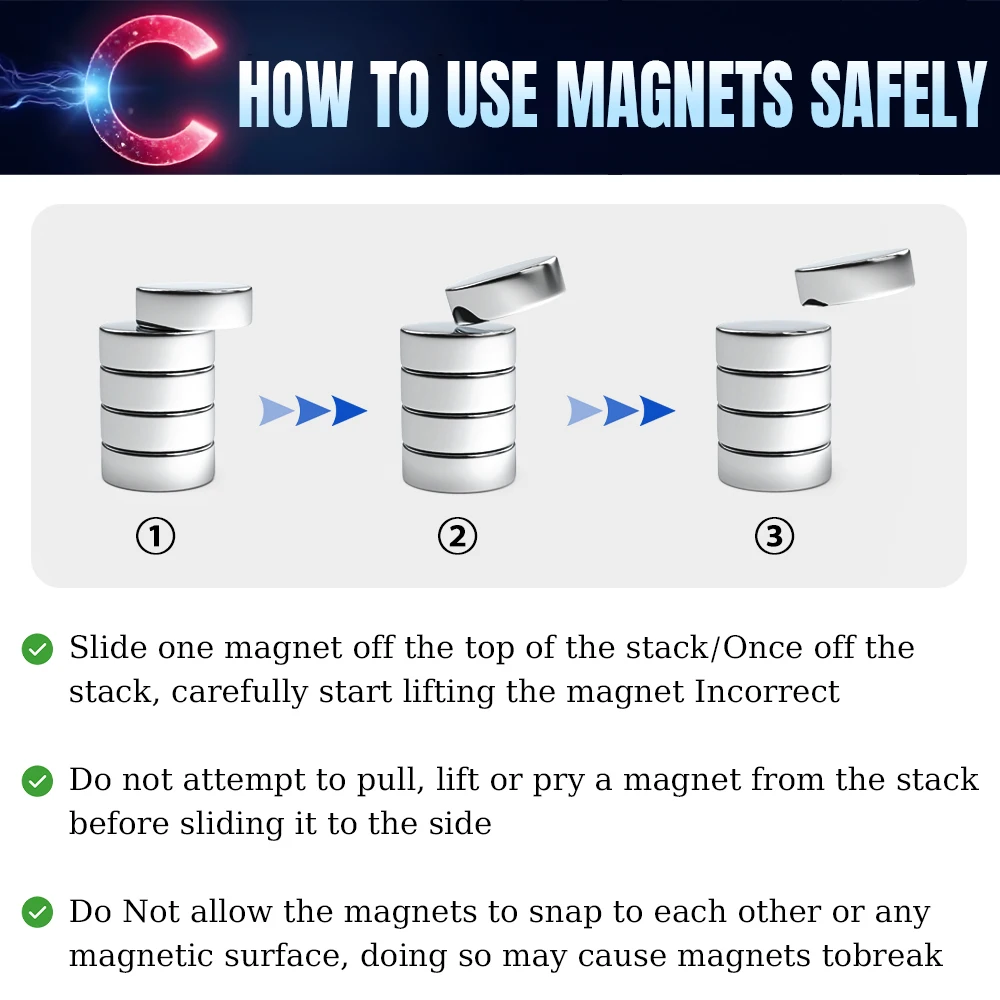 HOW TO USE MAGNETS SAFELY

①

②

③

Slide one magnet off the top of the stack/Once off the stack, carefully start lifting the magnet Incorrect

Do not attempt to pull, lift or pry a magnet from the stack before sliding it to the side

Do Not allow the magnets to snap to each other or any magnetic surface, doing so may cause magnets tobreak