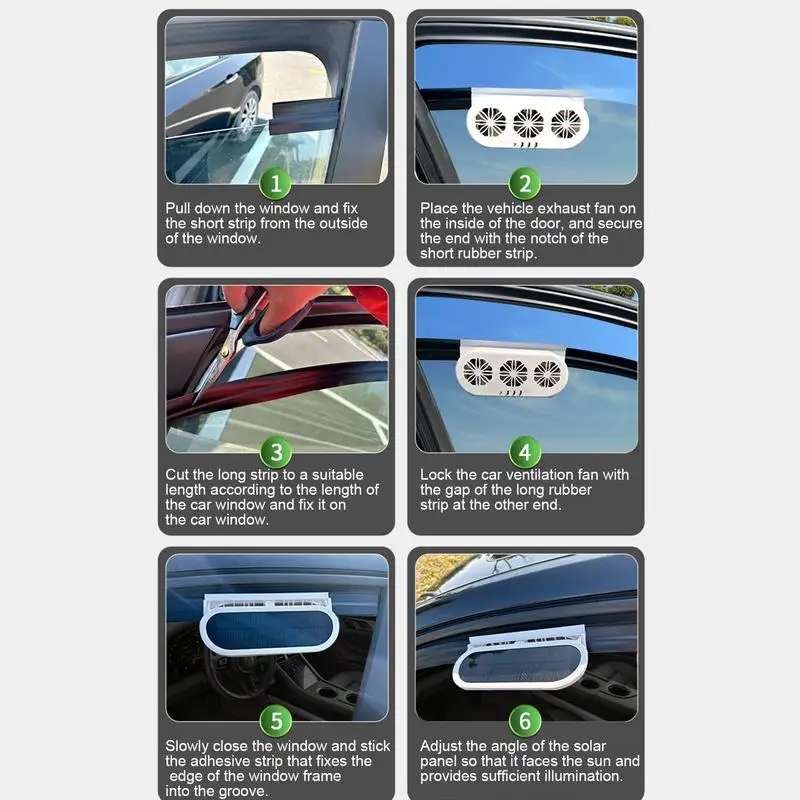 1

Pull down the window and fix the short strip from the outside of the window.

2

Place the vehicle exhaust fan on the inside of the door, and secure the end with the notch of the short rubber strip.

3

Cut the long strip to a suitable length according to the length of the car window and fix it on the car window.

4

Lock the car ventilation fan with the gap of the long rubber strip at the other end.

5

Slowly close the window and stick the adhesive strip that fixes the edge of the window frame into the groove.

6

Adjust the angle of the solar panel so that it faces the sun and provides sufficient illumination.