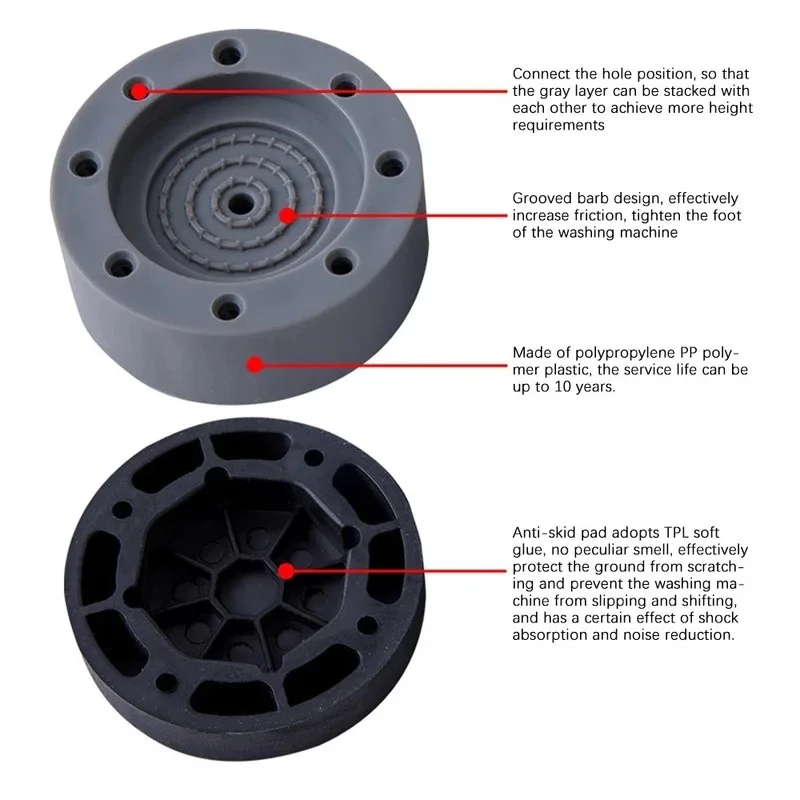 Connect the hole position, so that the gray layer can be stacked with each other to achieve more height requirements

Grooved barb design, effectively increase friction, tighten the foot of the washing machine

Made of polypropylene PP polymer plastic, the service life can be up to 10 years.

Anti-skid pad adopts TPL soft glue, no peculiar smell, effectively protect the ground from scratching and prevent the washing machine from slipping and shifting, and has a certain effect of shock absorption and noise reduction.