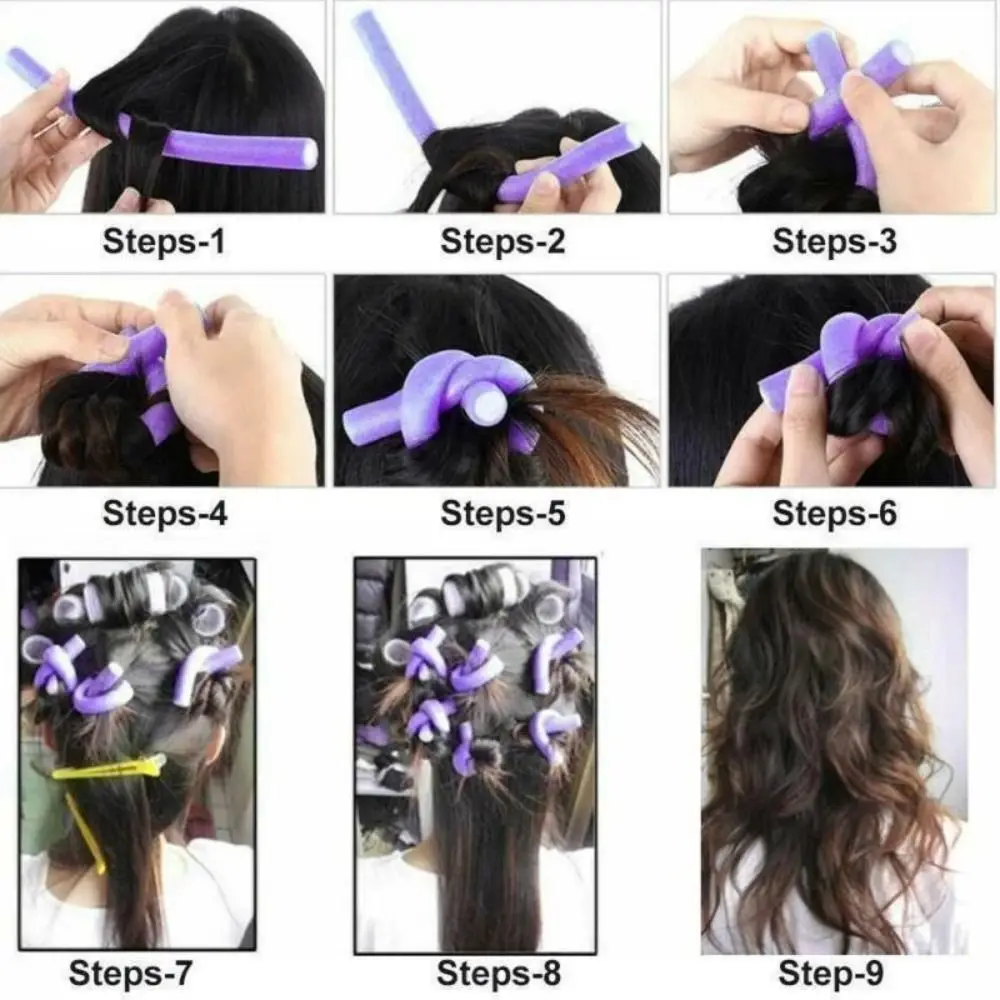 Steps-1

Steps-2

Steps-3

Steps-4

Steps-5

Steps-6

Steps-7

Steps-8

Step-9