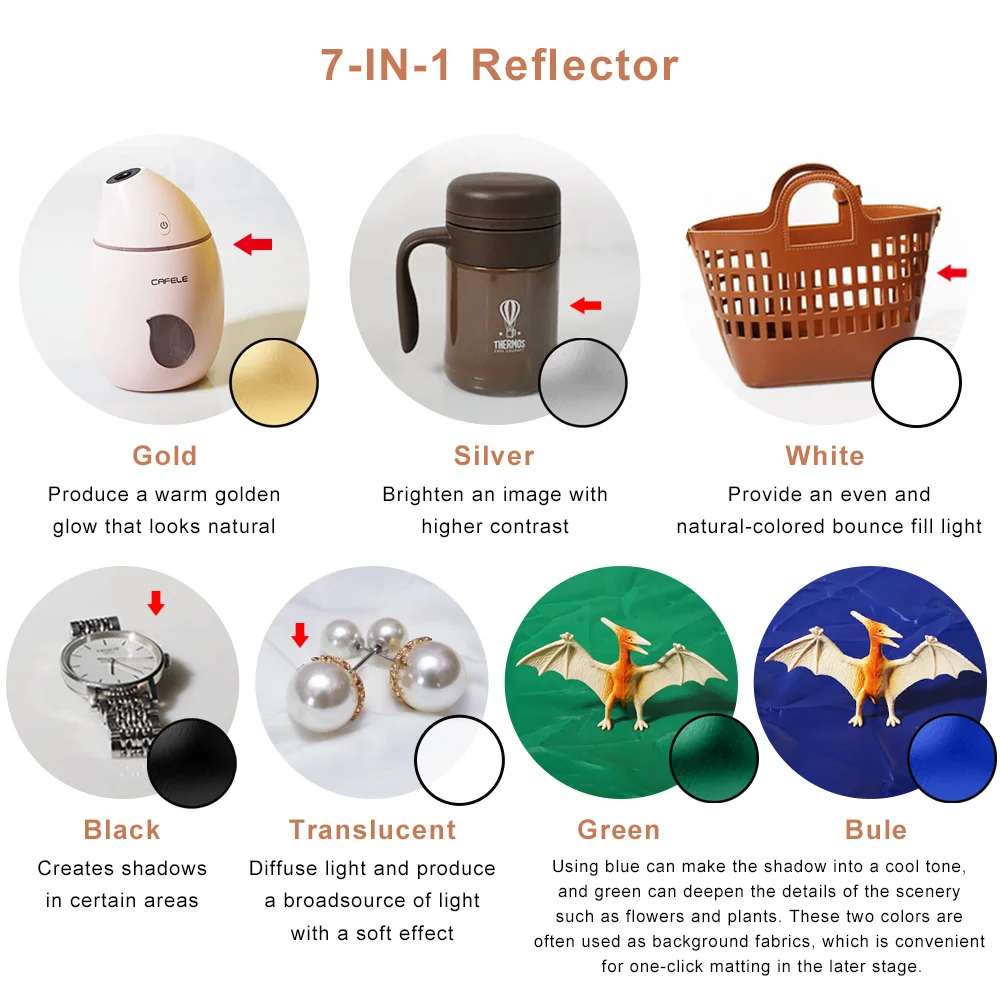 7-IN-1 Reflector

CAFELE

THERMOS

Gold
Produce a warm golden glow that looks natural

Silver
Brighten an image with higher contrast

White
Provide an even and natural-colored bounce fill light

Black
Creates shadows in certain areas

Translucent
Diffuse light and produce a broadsource of light with a soft effect

Green

Bule

Using blue can make the shadow into a cool tone, and green can deepen the details of the scenery such as flowers and plants. These two colors are often used as background fabrics, which is convenient for one-click matting in the later stage.